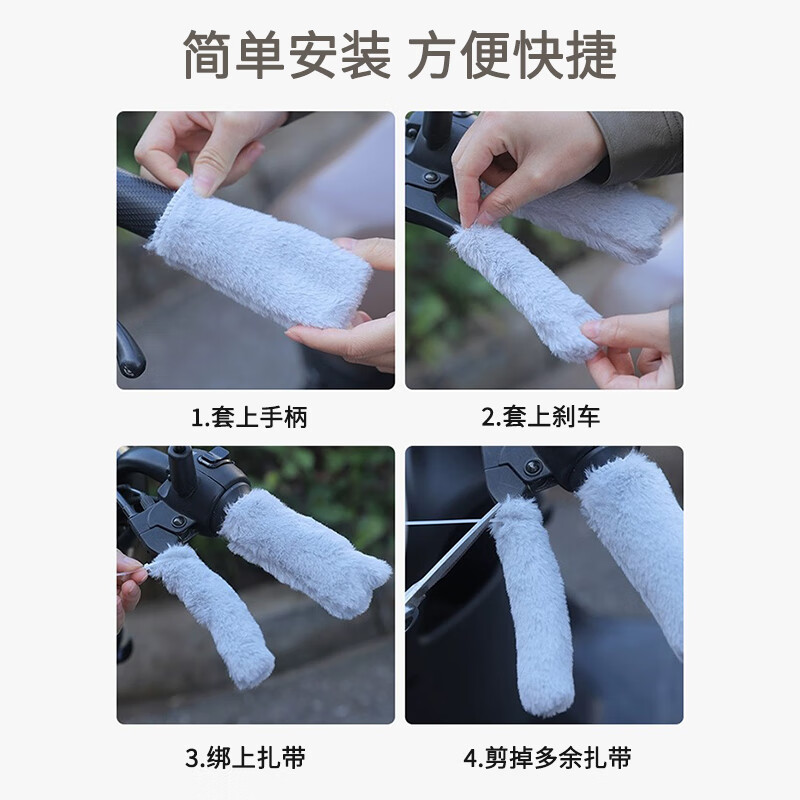 简单安装 方便快捷

1.套上手柄

2.套上刹车

3.绑上扎带

4.剪掉多余扎带