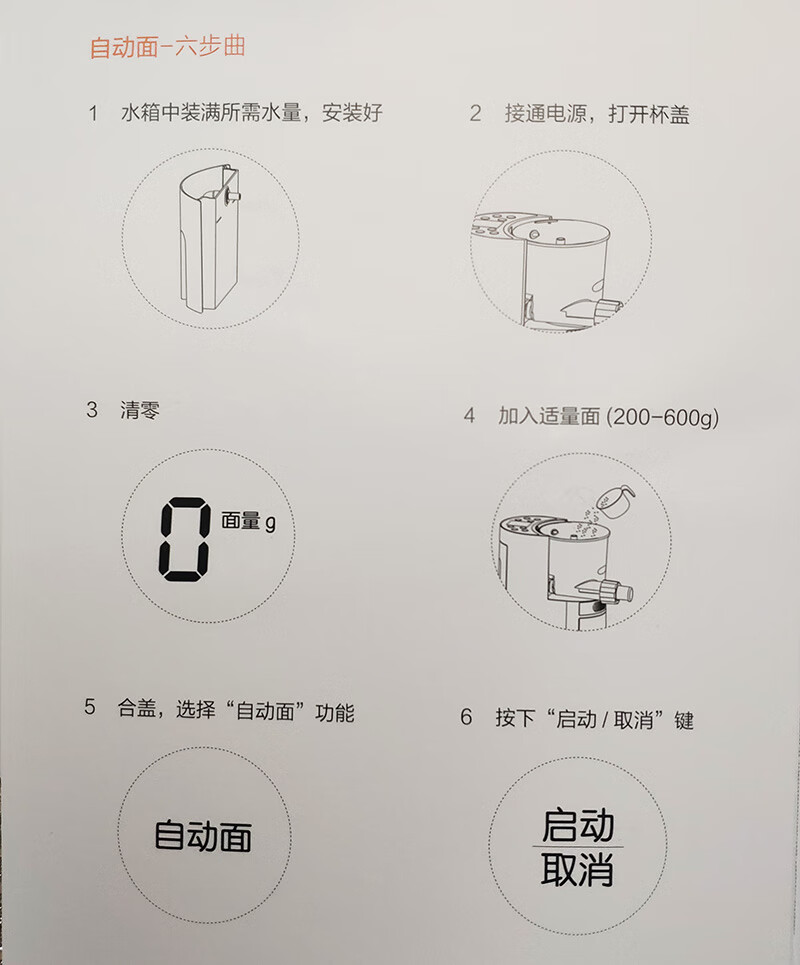 自动面-六步曲

1 水箱中装满所需水量，安装好

2 接通电源，打开杯盖

3 清零

0 面量 g

4 加入适量面 (200-600g)

5 合盖，选择“自动面”功能

自动面

6 按下“启动 / 取消”键

启动
取消