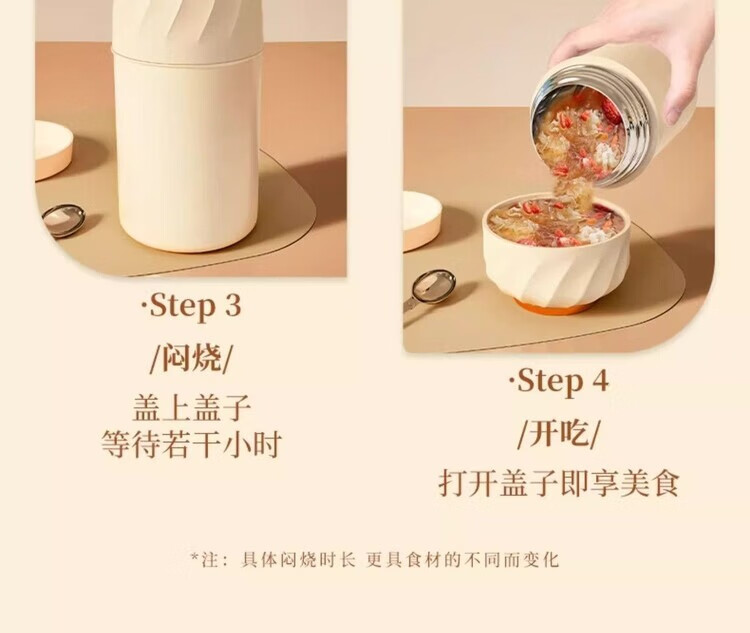 ·Step 3
/闷烧/
盖上盖子
等待若干小时

·Step 4
/开吃/
打开盖子即享美食

*注：具体闷烧时长 更具食材的不同而变化