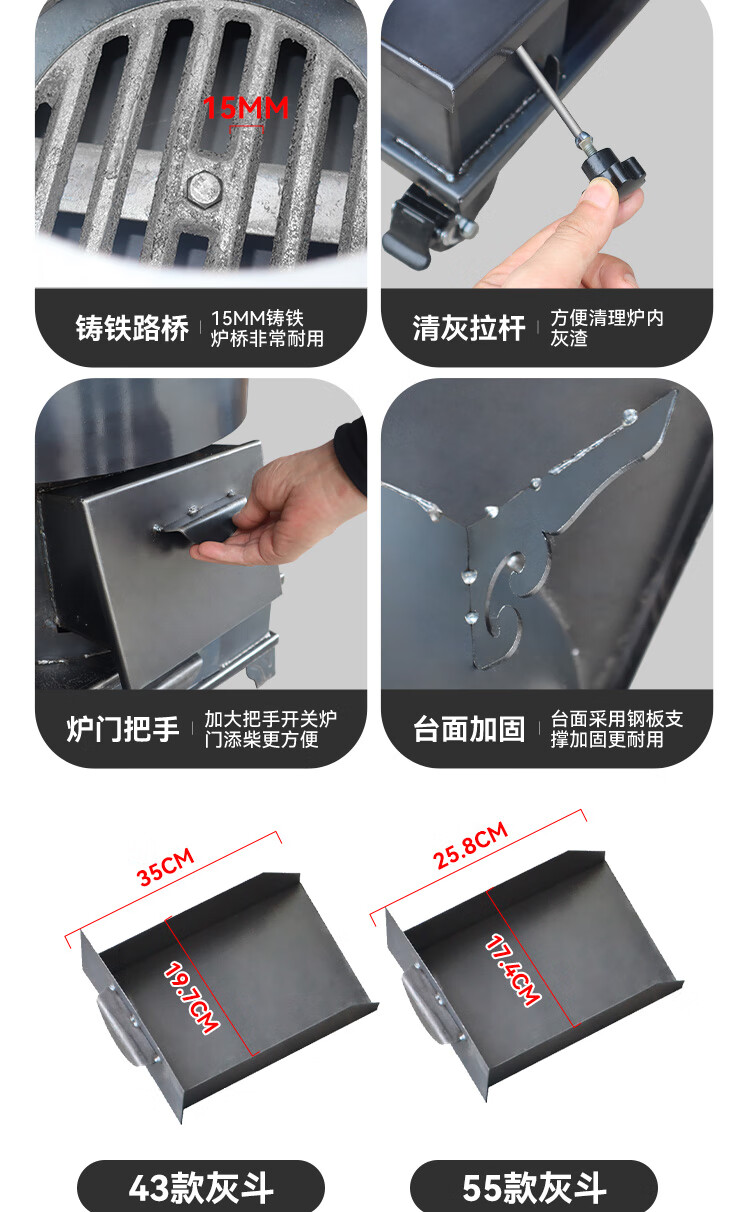 15MM

铸铁路桥 15MM铸铁炉桥非常耐用

清灰拉杆 方便清理炉内灰渣

炉门把手 加大把手开关炉门添柴更方便

台面加固 台面采用钢板支撑加固更耐用

35CM

19.7CM

25.8CM

17.4CM

43款灰斗

55款灰斗