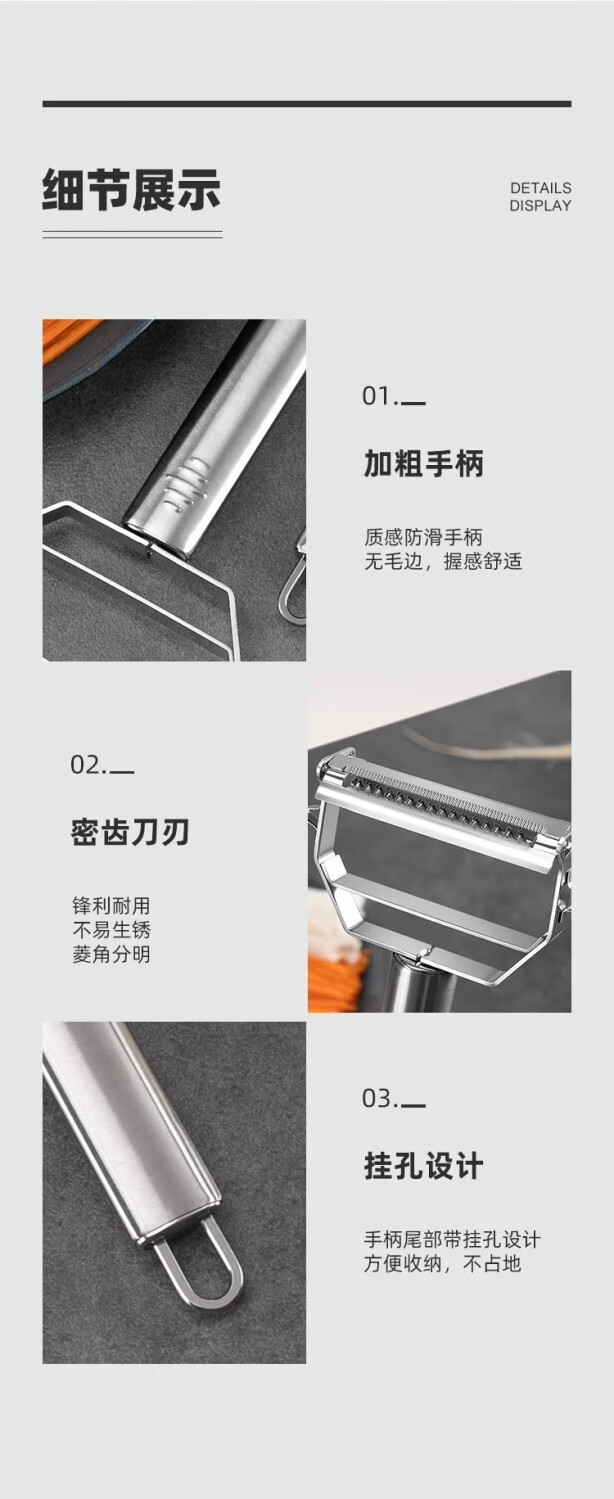 细节展示

DETAILS
DISPLAY

01.

加粗手柄

质感防滑手柄
无毛边，握感舒适

02.

密齿刀刃

锋利耐用
不易生锈
菱角分明

03.

挂孔设计

手柄尾部带挂孔设计
方便收纳，不占地