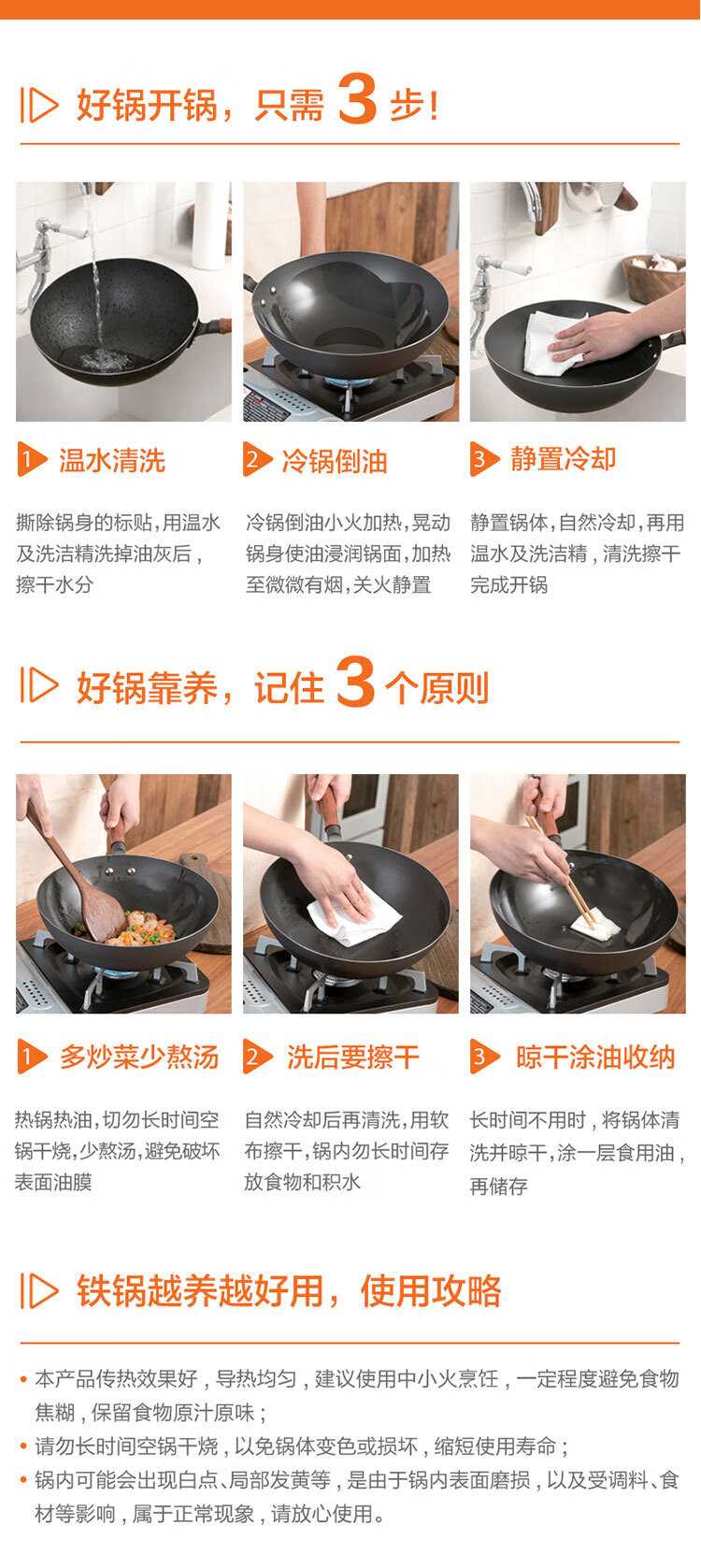 好锅开锅，只需 3 步!

1 温水清洗

撕除锅身的标贴，用温水及洗洁精洗掉油灰后，擦干水分

2 冷锅倒油

冷锅倒油小火加热，晃动锅身使油浸润锅面，加热至微微有烟，关火静置

3 静置冷却

静置锅体，自然冷却，再用温水及洗洁精，清洗擦干完成开锅

好锅靠养，记住 3 个原则

1 多炒菜少熬汤

热锅热油，切勿长时间空锅干烧，少熬汤，避免破坏表面油膜

2 洗后要擦干

自然冷却后再清洗，用软布擦干，锅内勿长时间存放食物和积水

3 晾干涂油收纳

长时间不用时，将锅体清洗并晾干，涂一层食用油，再储存

铁锅越养越好用，使用攻略

• 本产品传热效果好，导热均匀，建议使用中小火烹饪，一定程度避免食物焦糊，保留食物原汁原味；
• 请勿长时间空锅干烧，以免锅体变色或损坏，缩短使用寿命；
• 锅内可能会出现白点、局部发黄等，是由于锅内表面磨损，以及受调料、食材等影响，属于正常现象，请放心使用。