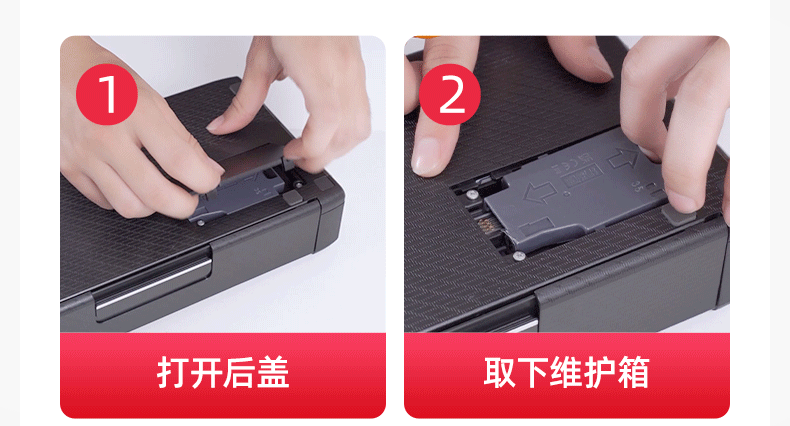 1

打开后盖

2

取下维护箱