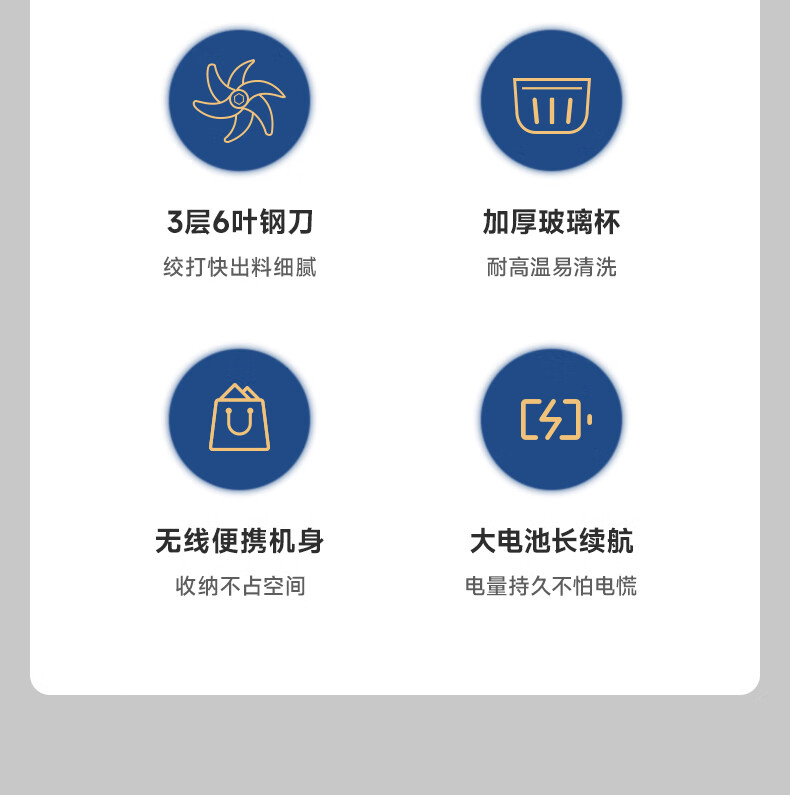 3层6叶钢刀
绞打快出料细腻

加厚玻璃杯
耐高温易清洗

无线便携机身
收纳不占空间

大电池长续航
电量持久不怕电慌