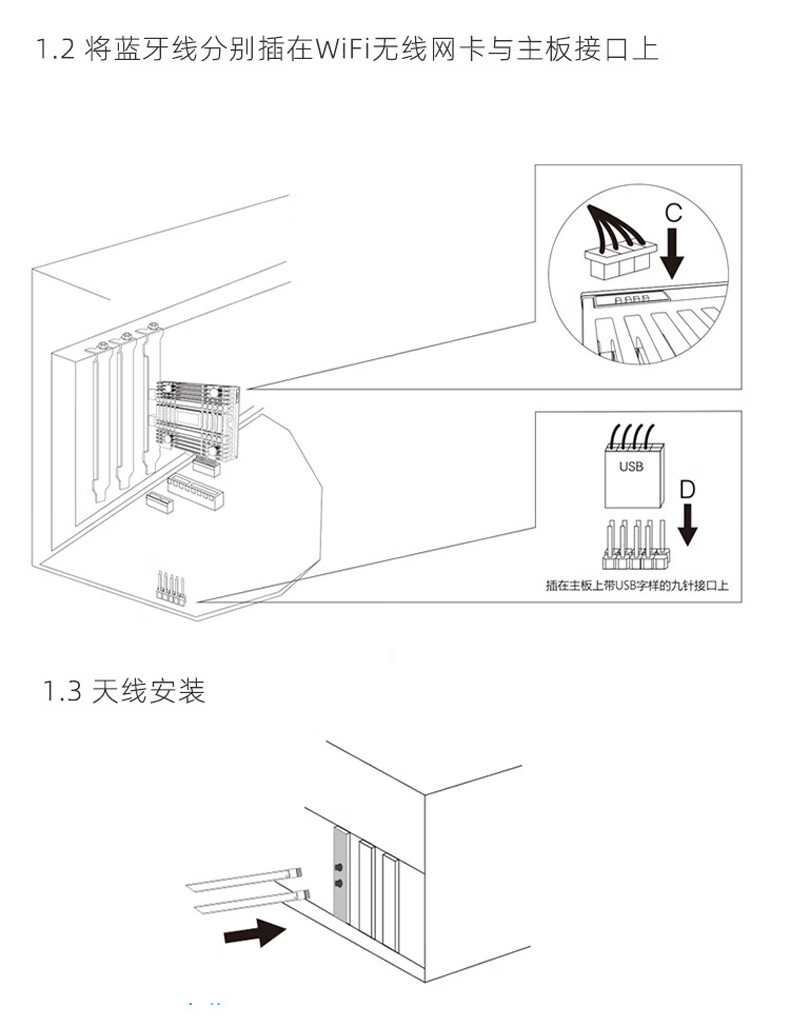 1.2 将蓝牙线分别插在WiFi无线网卡与主板接口上

C

USB

D

插在主板上带USB字样的九针接口上

1.3 天线安装