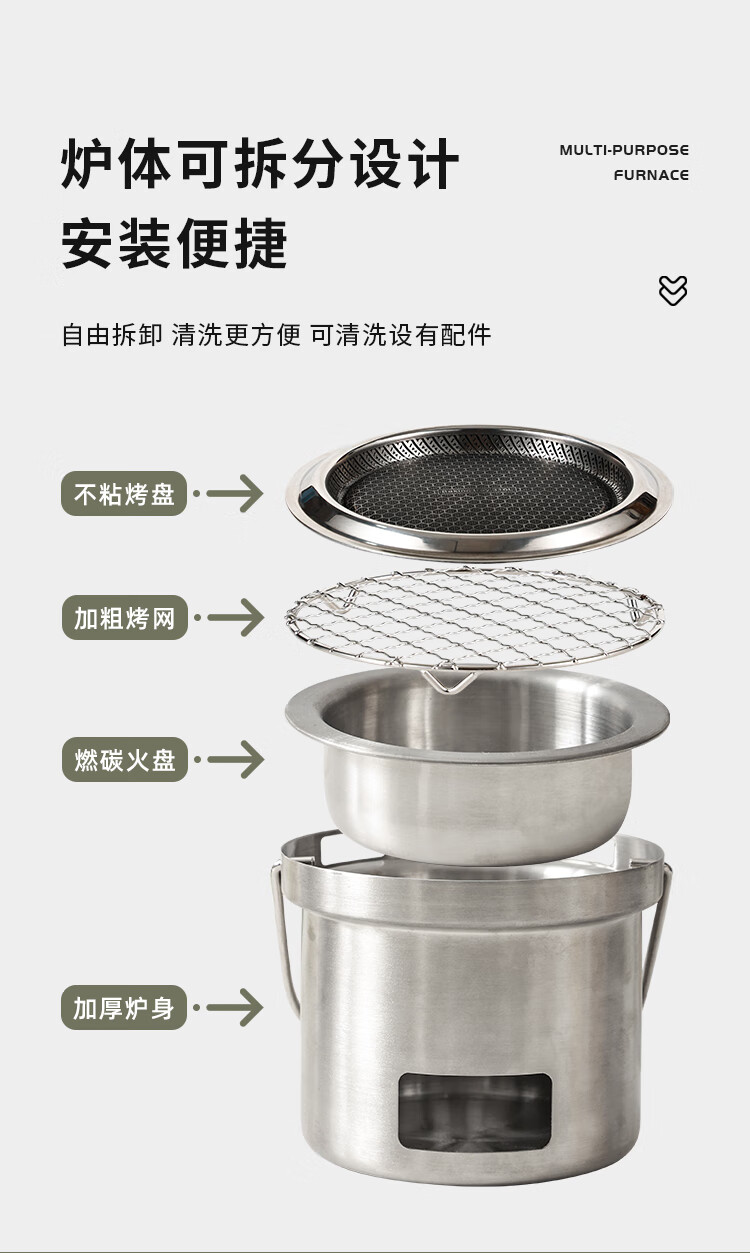 炉体可拆分设计
安装便捷

MULTI-PURPOSE
FURNACE

自由拆卸 清洗更方便 可清洗设有配件

不粘烤盘

加粗烤网

燃碳火盘

加厚炉身