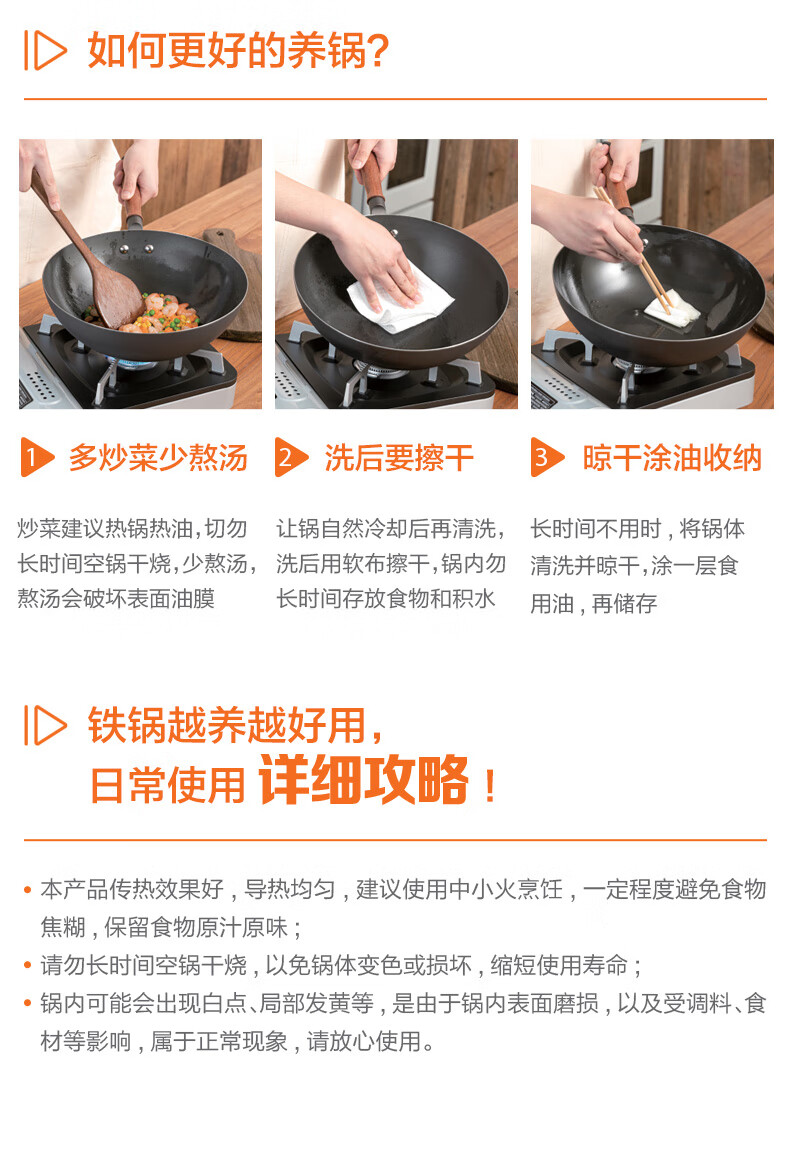 如何更好的养锅？

1 多炒菜少熬汤

炒菜建议热锅热油，切勿长时间空锅干烧，少熬汤，熬汤会破坏表面油膜

2 洗后要擦干

让锅自然冷却后再清洗，洗后用软布擦干，锅内勿长时间存放食物和积水

3 晾干涂油收纳

长时间不用时，将锅体清洗并晾干，涂一层食用油，再储存

铁锅越养越好用，
日常使用 详细攻略！

• 本产品传热效果好，导热均匀，建议使用中小火烹饪，一定程度避免食物焦糊，保留食物原汁原味；
• 请勿长时间空锅干烧，以免锅体变色或损坏，缩短使用寿命；
• 锅内可能会出现白点、局部发黄等，是由于锅内表面磨损，以及受调料、食材等影响，属于正常现象，请放心使用。