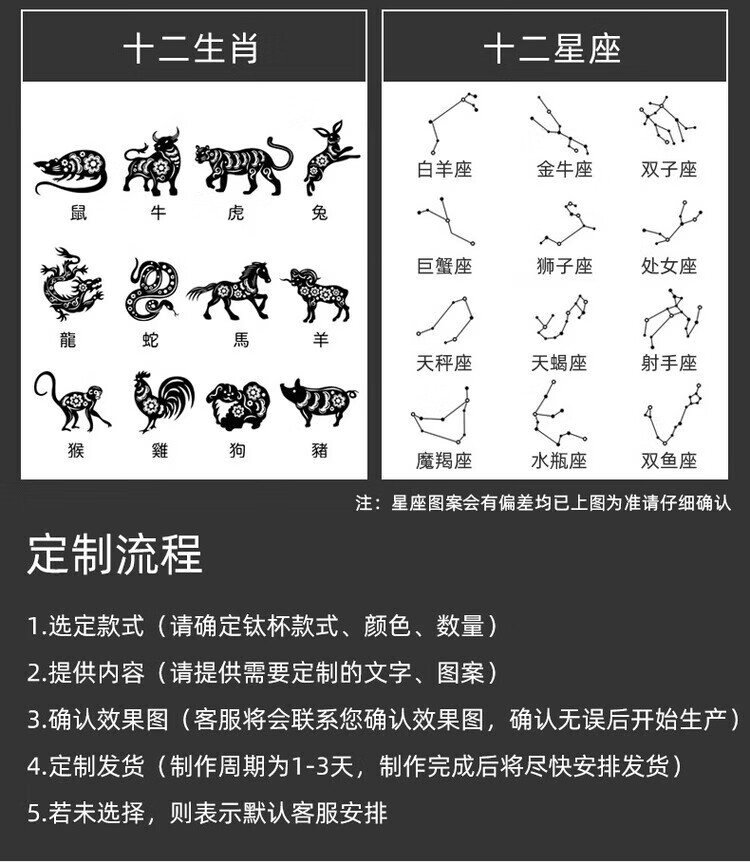 十二生肖

鼠 牛 虎 兔

龍 蛇 馬 羊

猴 雞 狗 豬

十二星座

白羊座 金牛座 双子座

巨蟹座 狮子座 处女座

天秤座 天蝎座 射手座

魔羯座 水瓶座 双鱼座

注：星座图案会有偏差均已上图为准请仔细确认

定制流程

1.选定款式（请确定钛杯款式、颜色、数量）

2.提供内容（请提供需要定制的文字、图案）

3.确认效果图（客服将会联系您确认效果图，确认无误后开始生产）

4.定制发货（制作周期为1-3天，制作完成后将尽快安排发货）

5.若未选择，则表示默认客服安排