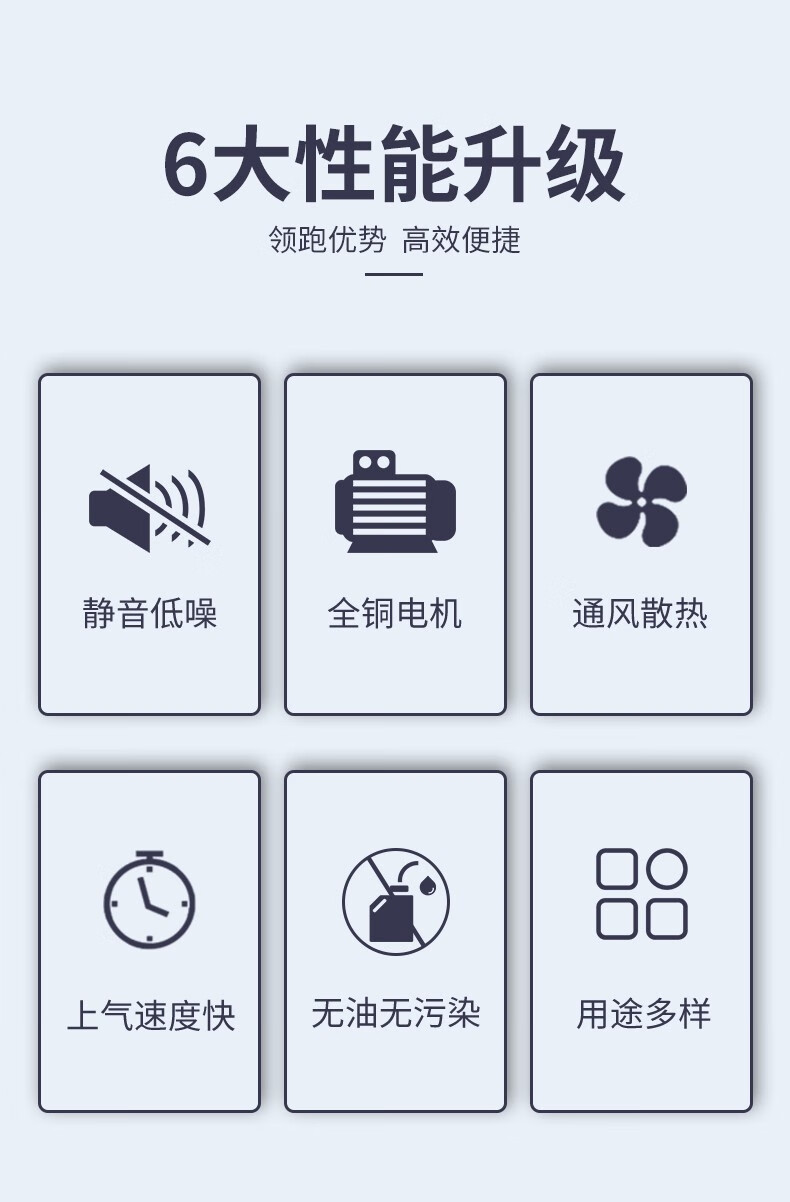 6大性能升级

领跑优势 高效便捷

静音低噪

全铜电机

通风散热

上气速度快

无油无污染

用途多样