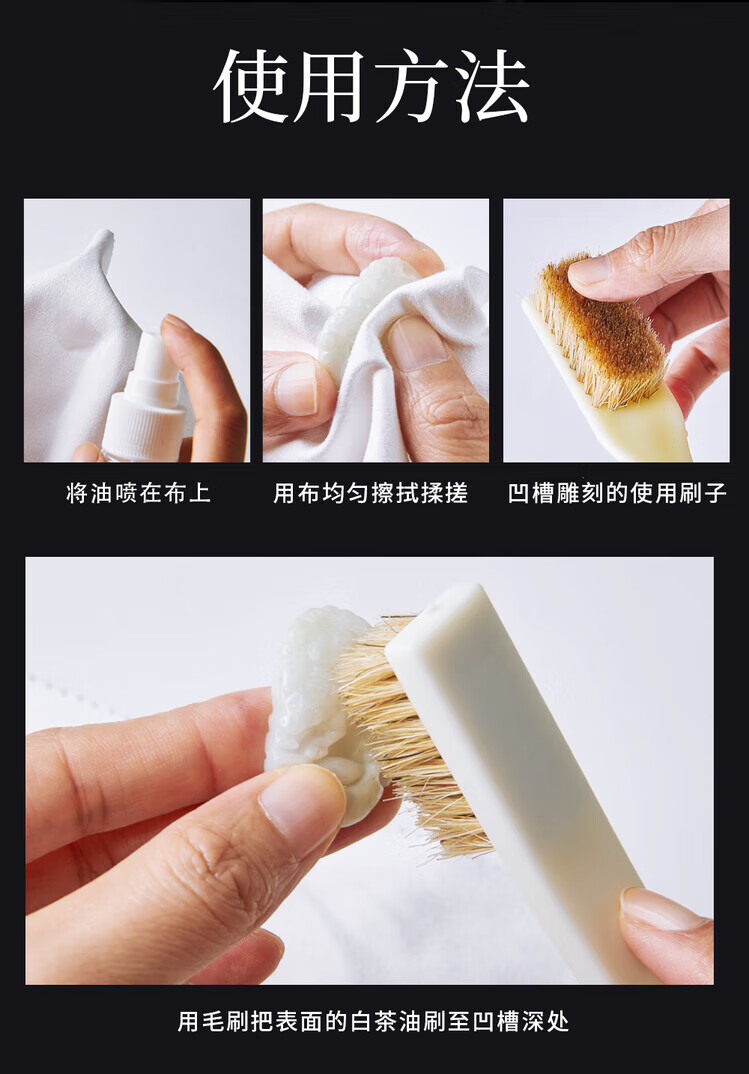 使用方法

将油喷在布上

用布均匀擦拭揉搓

凹槽雕刻的使用刷子

用毛刷把表面的白茶油刷至凹槽深处