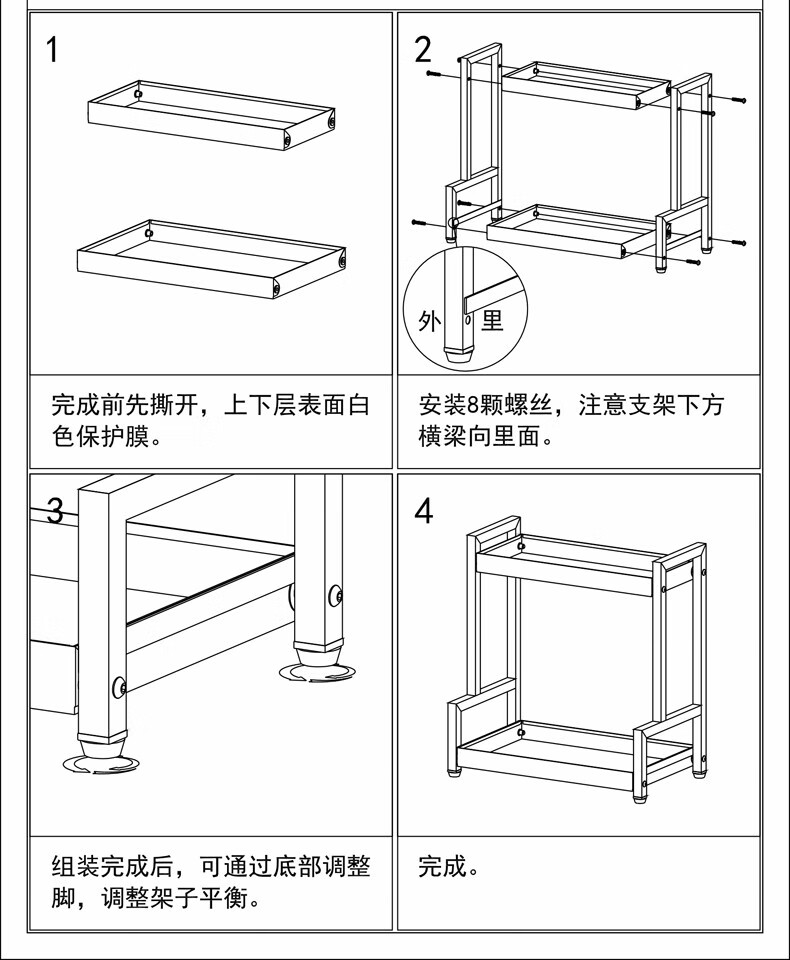 1

完成前先撕开，上下层表面白色保护膜。

2

外 里

安装8颗螺丝，注意支架下方横梁向里面。

3

组装完成后，可通过底部调整脚，调整架子平衡。

4

完成。