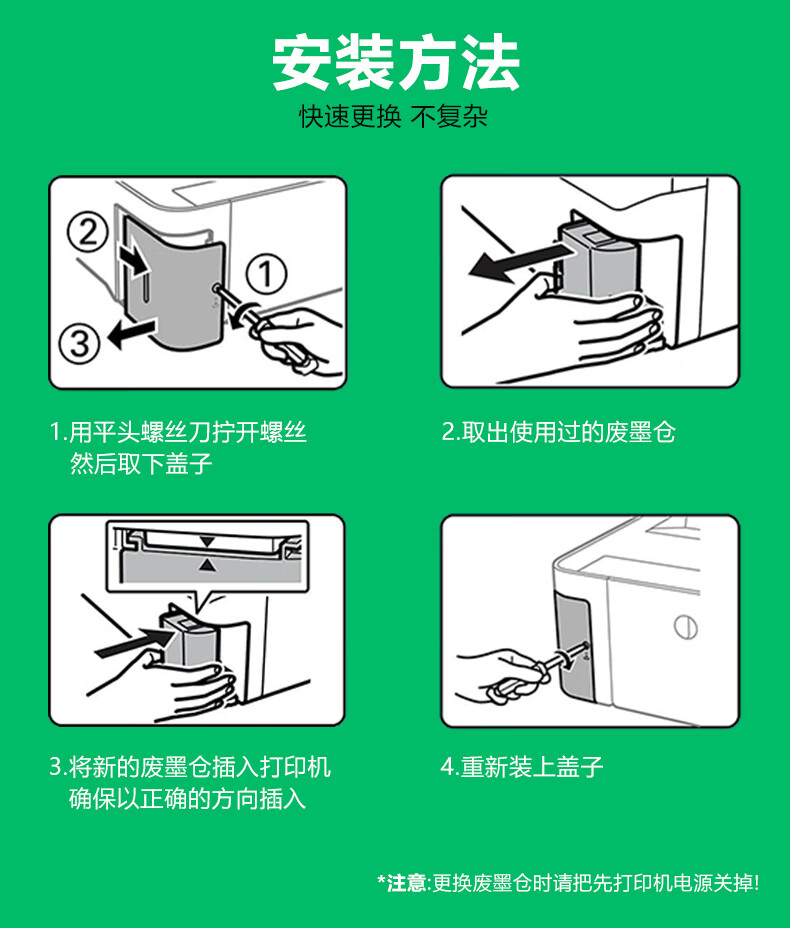 安装方法
快速更换 不复杂

②
①
③

1.用平头螺丝刀拧开螺丝
然后取下盖子

2.取出使用过的废墨仓

3.将新的废墨仓插入打印机
确保以正确的方向插入

4.重新装上盖子

*注意:更换废墨仓时请把先打印机电源关掉!