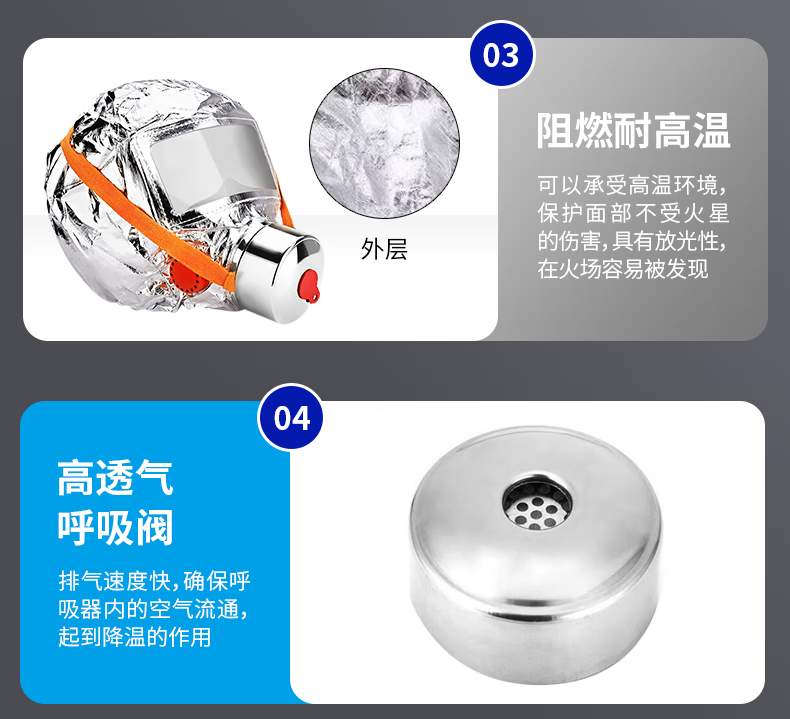 03

外层

阻燃耐高温

可以承受高温环境，保护面部不受火星的伤害，具有放光性，在火场容易被发现

04

高透气
呼吸阀

排气速度快，确保呼吸器内的空气流通，起到降温的作用