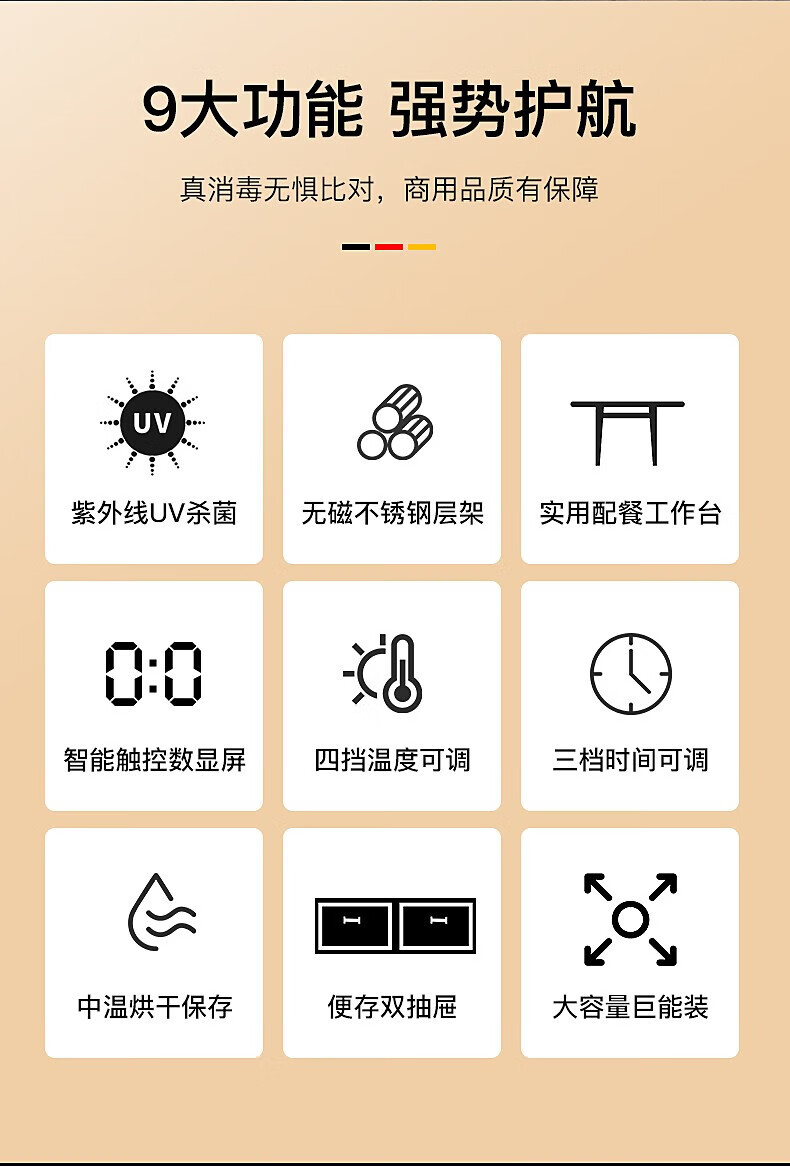 9大功能 强势护航

真消毒无惧比对，商用品质有保障

UV

紫外线UV杀菌

无磁不锈钢层架

实用配餐工作台

0:0

智能触控数显屏

四挡温度可调

三档时间可调

中温烘干保存

便存双抽屉

大容量巨能装