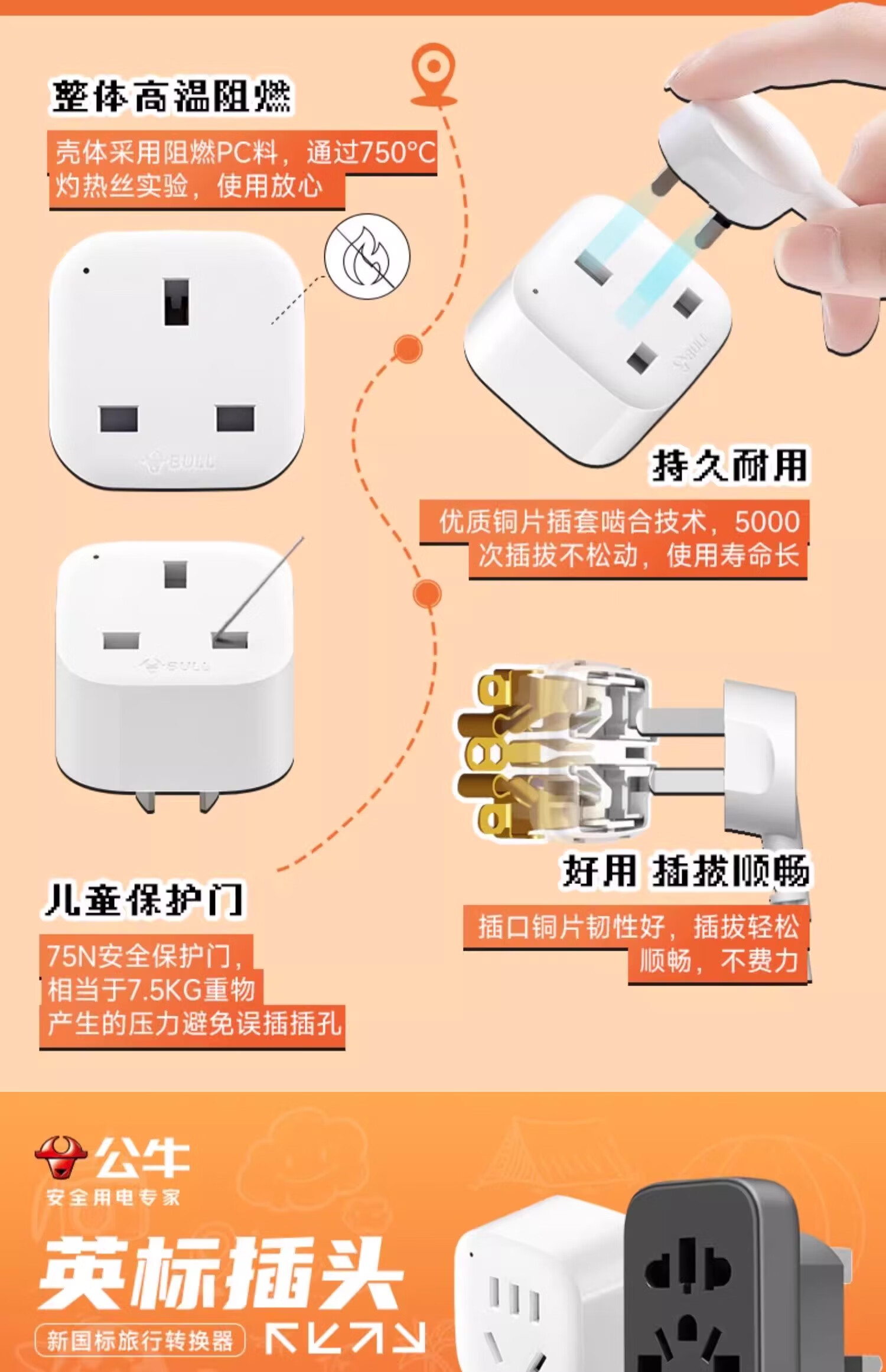 整体高温阻燃

壳体采用阻燃PC料，通过750°C灼热丝实验，使用放心

BULL

BULL

持久耐用

优质铜片插套啮合技术，5000次插拔不松动，使用寿命长

BULL

好用 插拔顺畅

插口铜片韧性好，插拔轻松顺畅，不费力

儿童保护门

75N安全保护门，相当于7.5KG重物产生的压力避免误插插孔

公牛
安全用电专家

英标插头

新国标旅行转换器