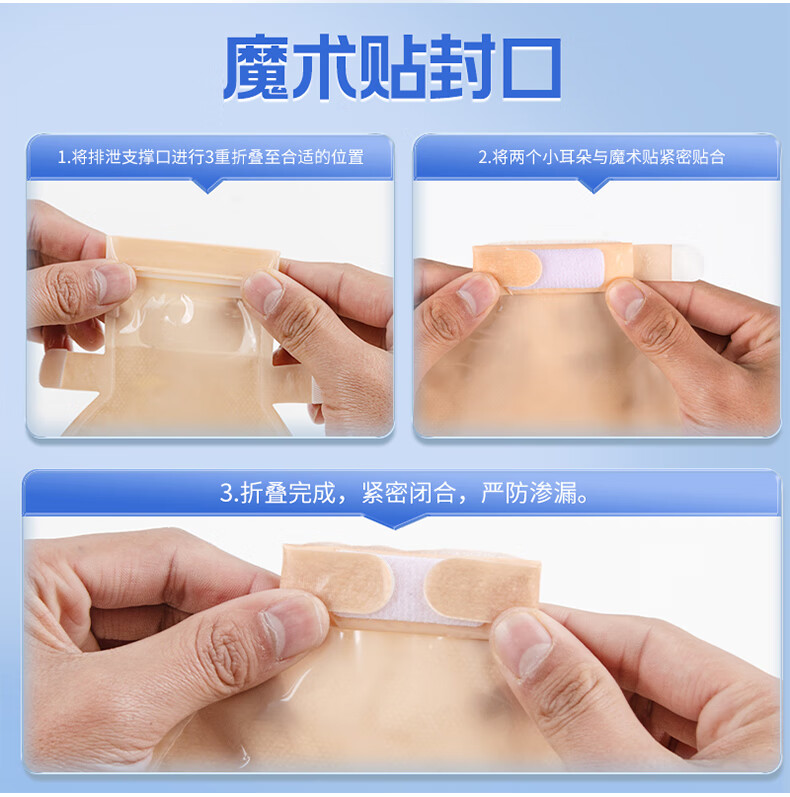 魔术贴封口

1.将排泄支撑口进行3重折叠至合适的位置

2.将两个小耳朵与魔术贴紧密贴合

3.折叠完成，紧密闭合，严防渗漏。