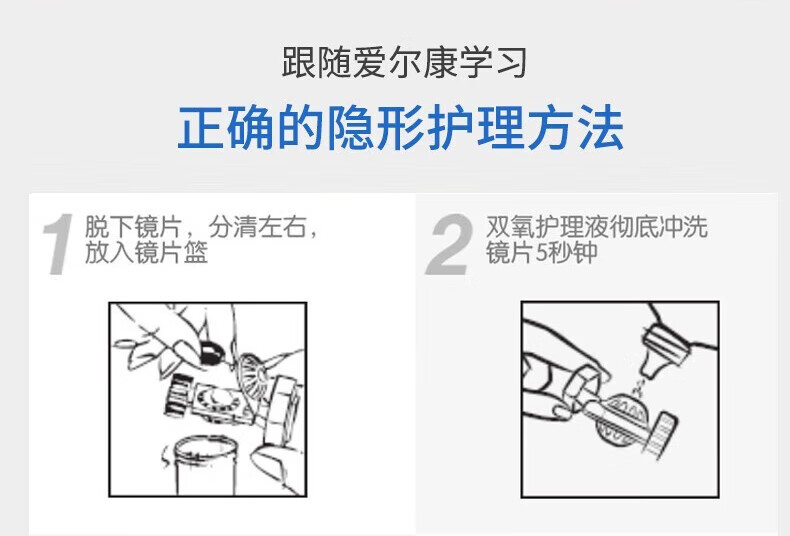 跟随爱尔康学习

正确的隐形护理方法

1 脱下镜片，分清左右，放入镜片篮

2 双氧护理液彻底冲洗镜片5秒钟