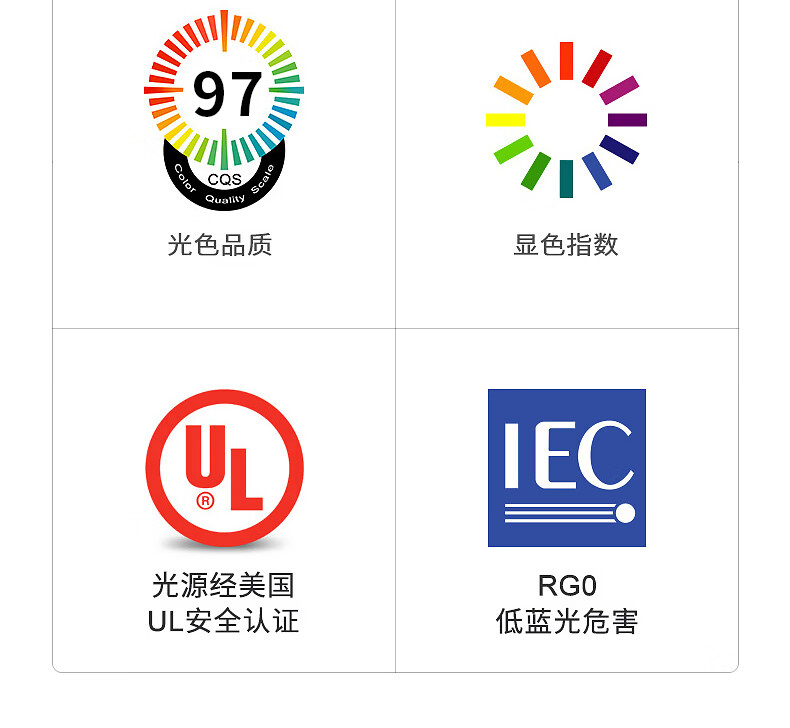 97
CQS
Color Quality Scale

光色品质

显色指数

UL
®

光源经美国
UL安全认证

IEC

RG0
低蓝光危害