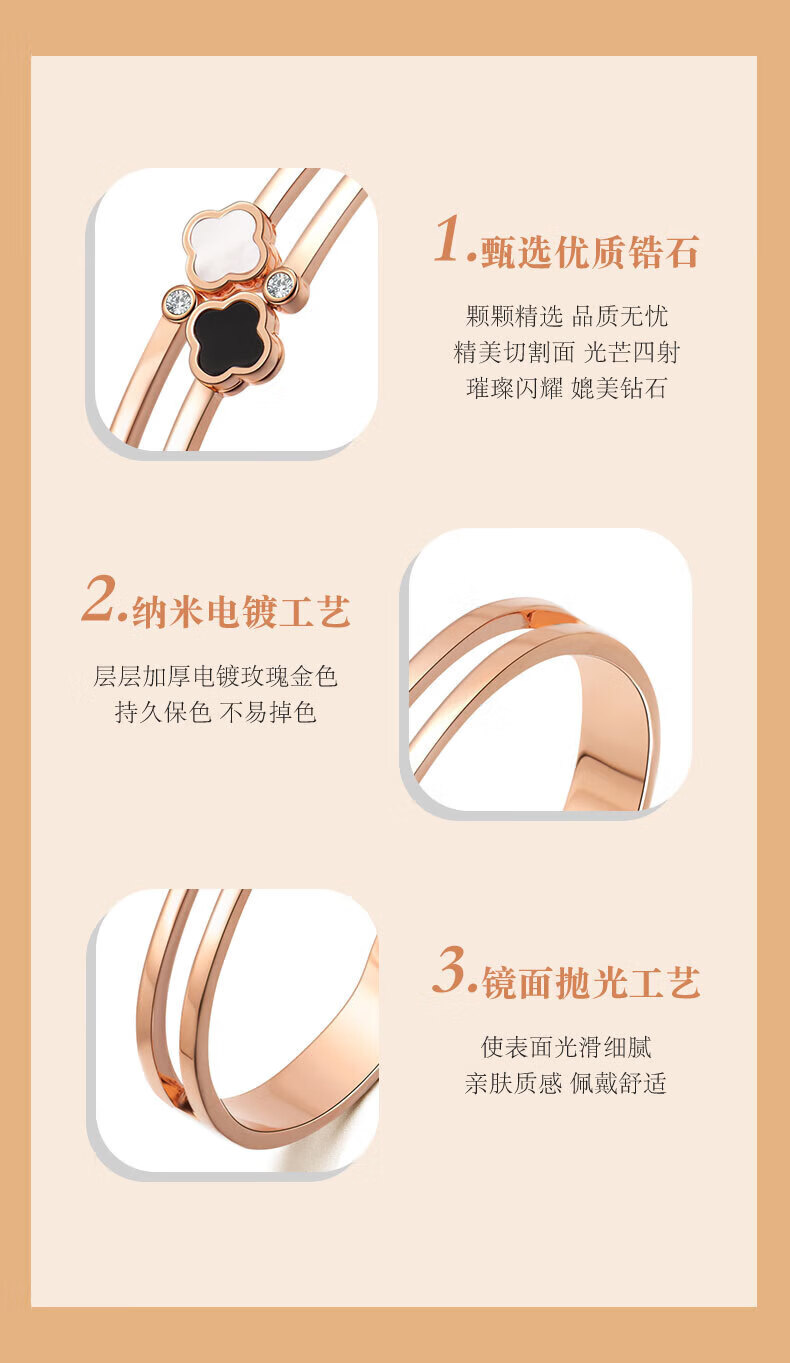 1.甄选优质锆石

颗颗精选 品质无忧
精美切割面 光芒四射
璀璨闪耀 媲美钻石

2.纳米电镀工艺

层层加厚电镀玫瑰金色
持久保色 不易掉色

3.镜面抛光工艺

使表面光滑细腻
亲肤质感 佩戴舒适