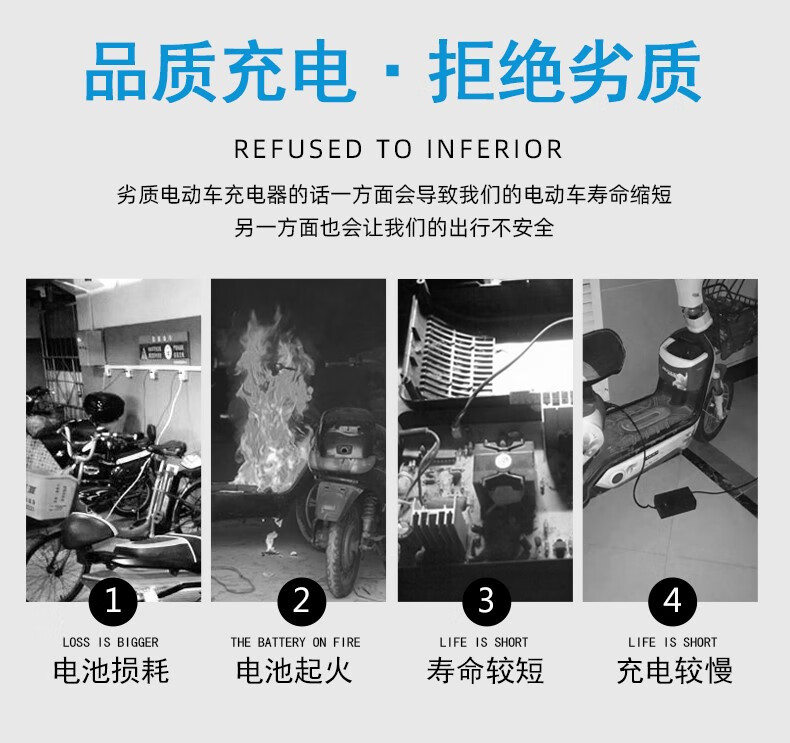 品质充电 · 拒绝劣质

REFUSED TO INFERIOR

劣质电动车充电器的话一方面会导致我们的电动车寿命缩短
另一方面也会让我们的出行不安全

1
LOSS IS BIGGER
电池损耗

2
THE BATTERY ON FIRE
电池起火

3
LIFE IS SHORT
寿命较短

4
LIFE IS SHORT
充电较慢