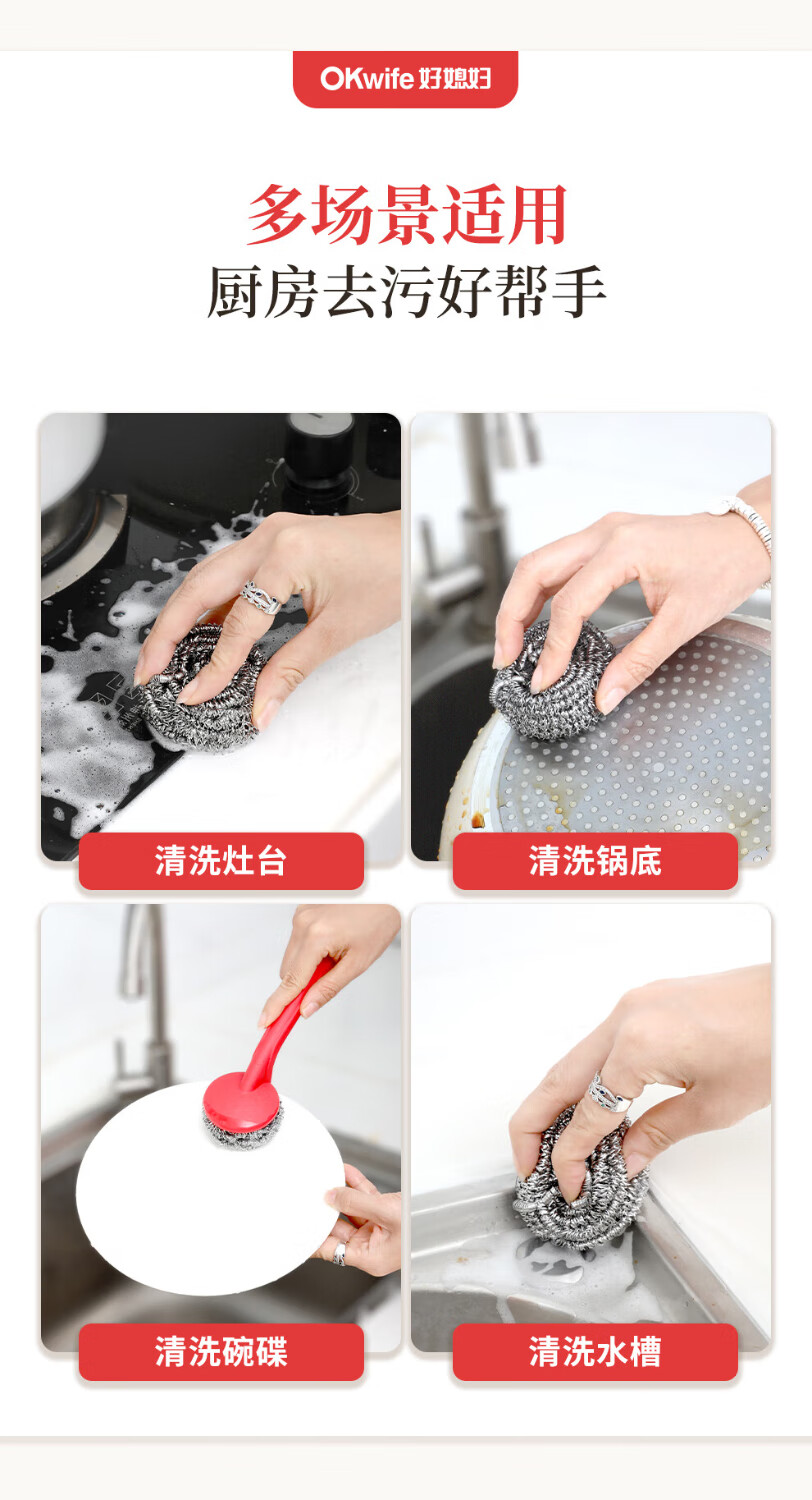 OKwife 好媳妇

多场景适用
厨房去污好帮手

清洗灶台

清洗锅底

清洗碗碟

清洗水槽