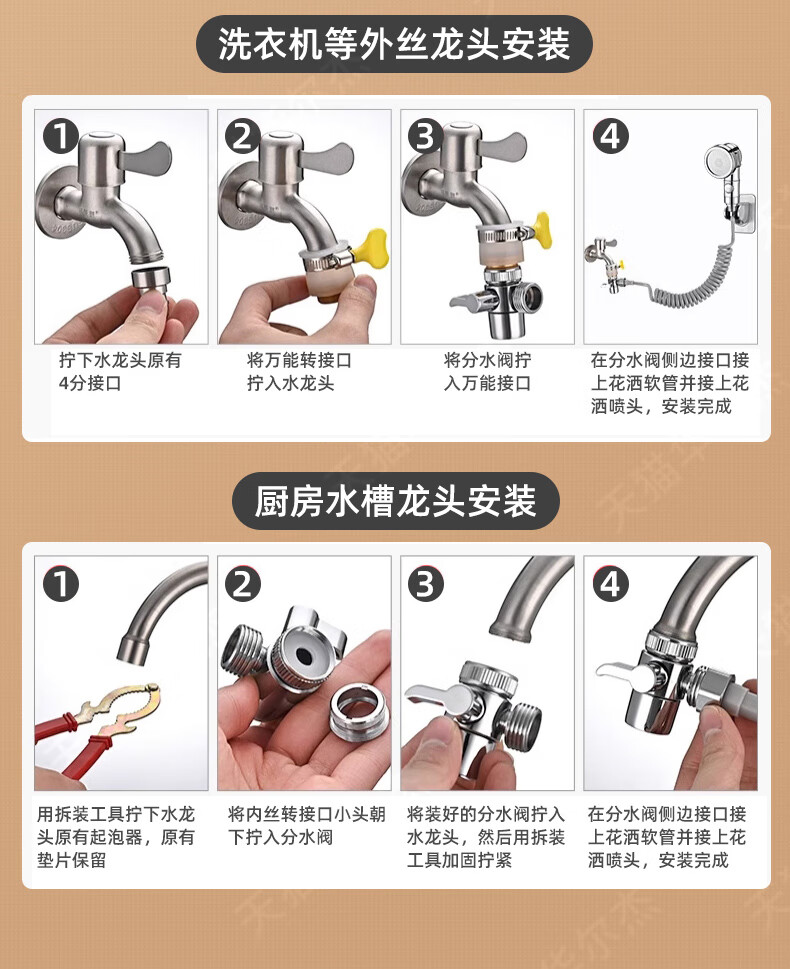 洗衣机等外丝龙头安装

1
拧下水龙头原有4分接口

2
将万能转接口拧入水龙头

3
将分水阀拧入万能接口

4
在分水阀侧边接口接上花洒软管并接上花洒喷头，安装完成

厨房水槽龙头安装

1
用拆装工具拧下水龙头原有起泡器，原有垫片保留

2
将内丝转接口小头朝下拧入分水阀

3
将装好的分水阀拧入水龙头，然后用拆装工具加固拧紧

4
在分水阀侧边接口接上花洒软管并接上花洒喷头，安装完成