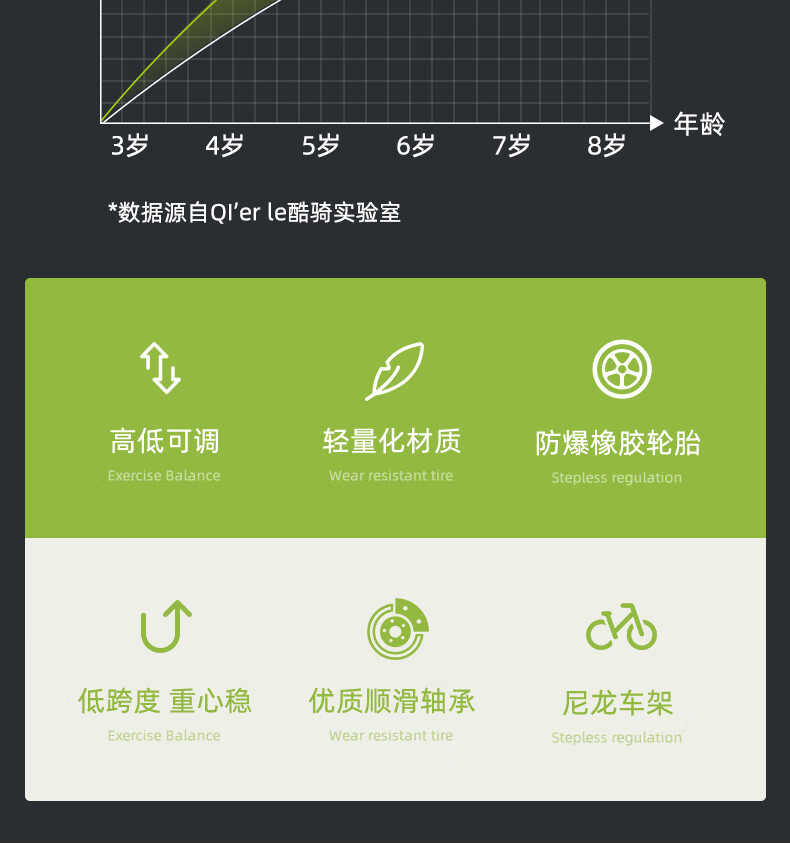 年龄

3岁 4岁 5岁 6岁 7岁 8岁

*数据源自QI'er le酷骑实验室

高低可调
Exercise Balance

轻量化材质
Wear resistant tire

防爆橡胶轮胎
Stepless regulation

低跨度 重心稳
Exercise Balance

优质顺滑轴承
Wear resistant tire

尼龙车架
Stepless regulation