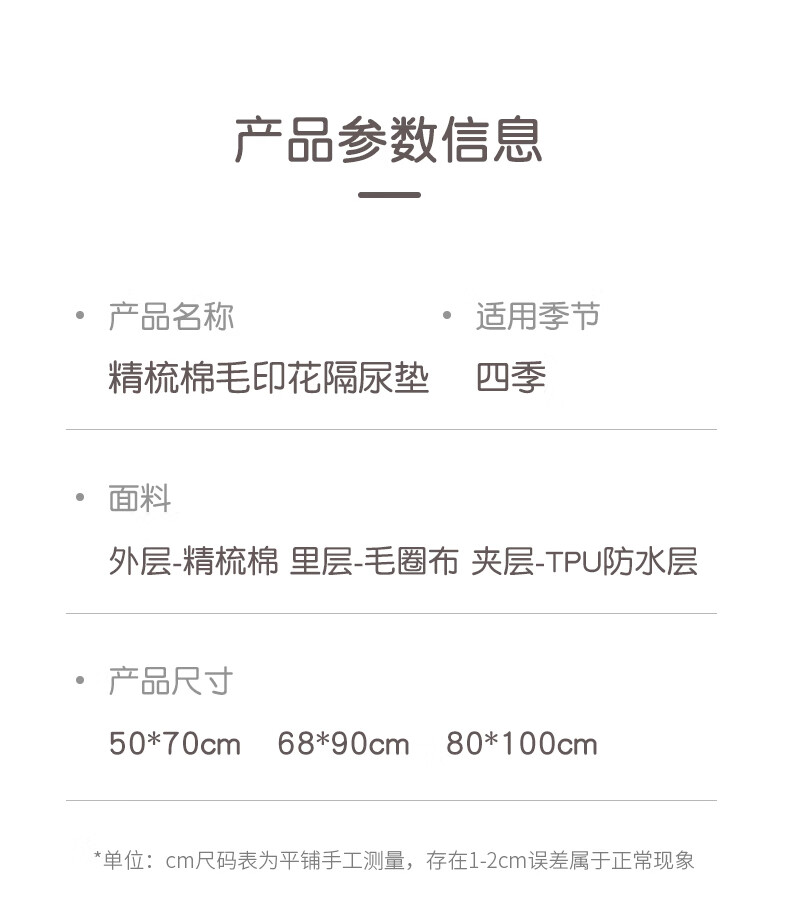 产品参数信息

• 产品名称
精梳棉毛印花隔尿垫

• 适用季节
四季

• 面料
外层-精梳棉 里层-毛圈布 夹层-TPU防水层

• 产品尺寸
50*70cm 68*90cm 80*100cm

*单位：cm尺码表为平铺手工测量，存在1-2cm误差属于正常现象