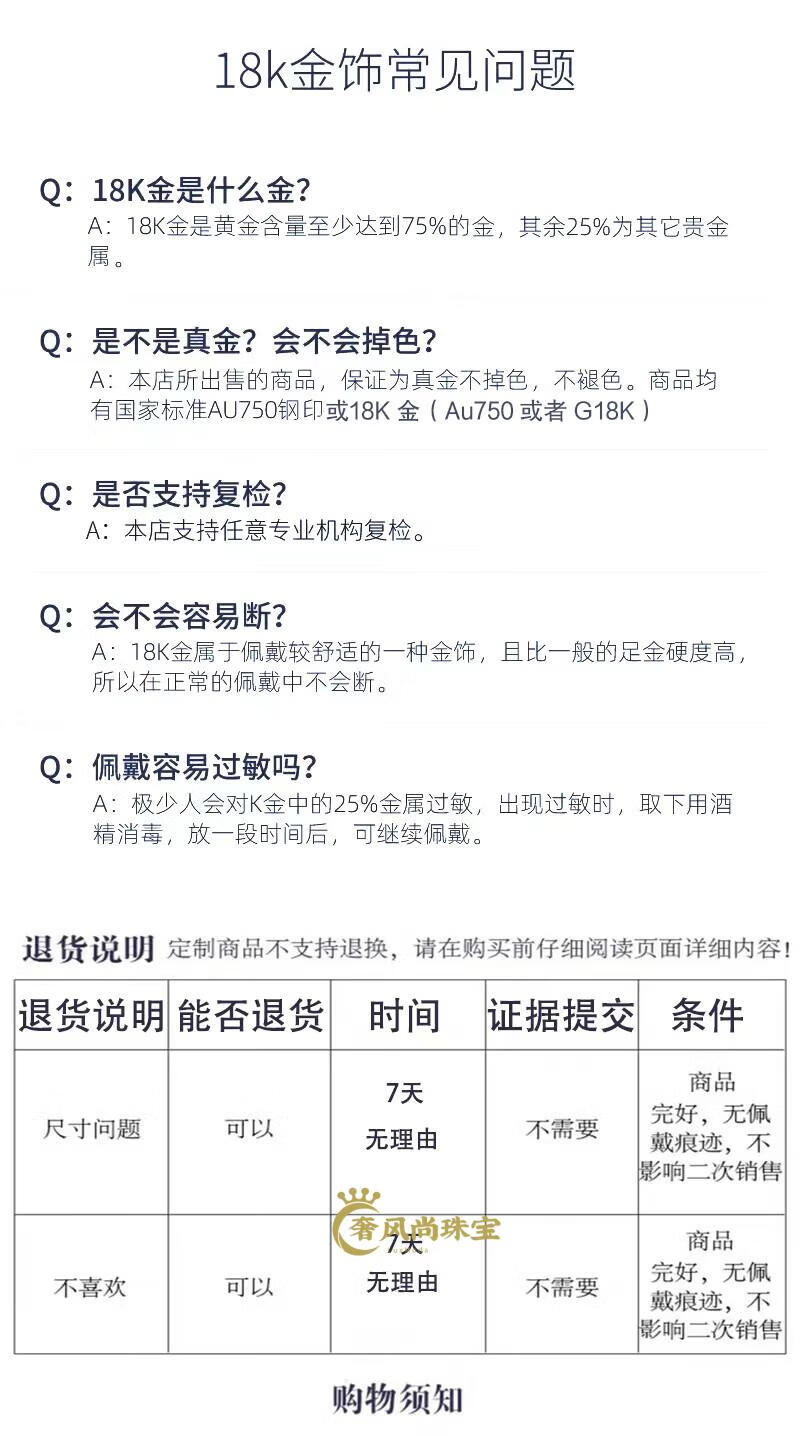 18k金饰常见问题

Q：18K金是什么金？
A：18K金是黄金含量至少达到75%的金，其余25%为其它贵金属。

Q：是不是真金？会不会掉色？
A：本店所出售的商品，保证为真金不掉色，不褪色。商品均有国家标准AU750钢印或18K金（Au750或者G18K）

Q：是否支持复检？
A：本店支持任意专业机构复检。

Q：会不会容易断？
A：18K金属于佩戴较舒适的一种金饰，且比一般的足金硬度高，所以在正常的佩戴中不会断。

Q：佩戴容易过敏吗？
A：极少人会对K金中的25%金属过敏，出现过敏时，取下用酒精消毒，放一段时间后，可继续佩戴。

退货说明 定制商品不支持退换，请在购买前仔细阅读页面详细内容！

| 退货说明 | 能否退货 | 时间 | 证据提交 | 条件 |
|---|---|---|---|---|
| 尺寸问题 | 可以 | 7天 无理由 | 不需要 | 商品完好，无佩戴痕迹，不影响二次销售 |
| 不喜欢 | 可以 | 7天 无理由 | 不需要 | 商品完好，无佩戴痕迹，不影响二次销售 |

购物须知

奢风尚珠宝