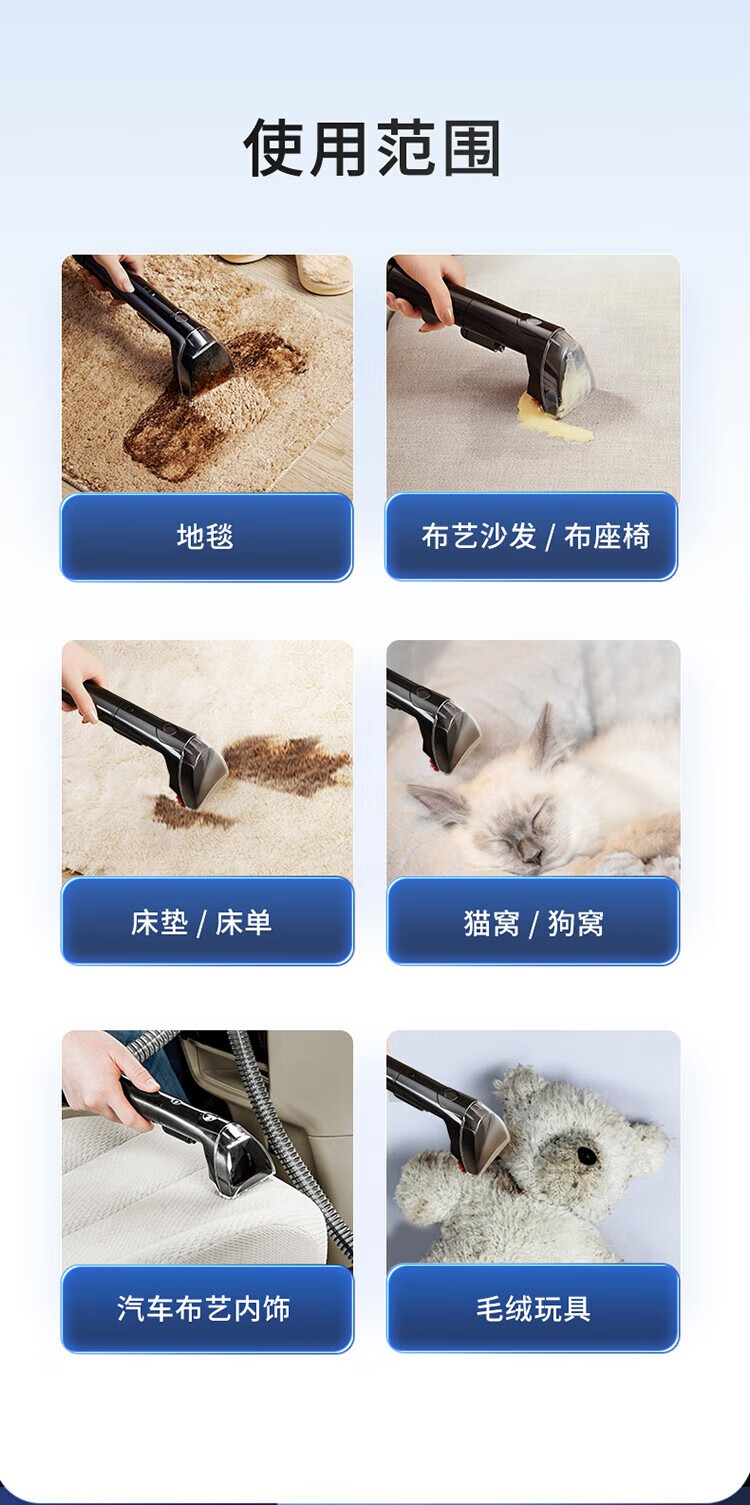 使用范围

地毯

布艺沙发 / 布座椅

床垫 / 床单

猫窝 / 狗窝

汽车布艺内饰

毛绒玩具