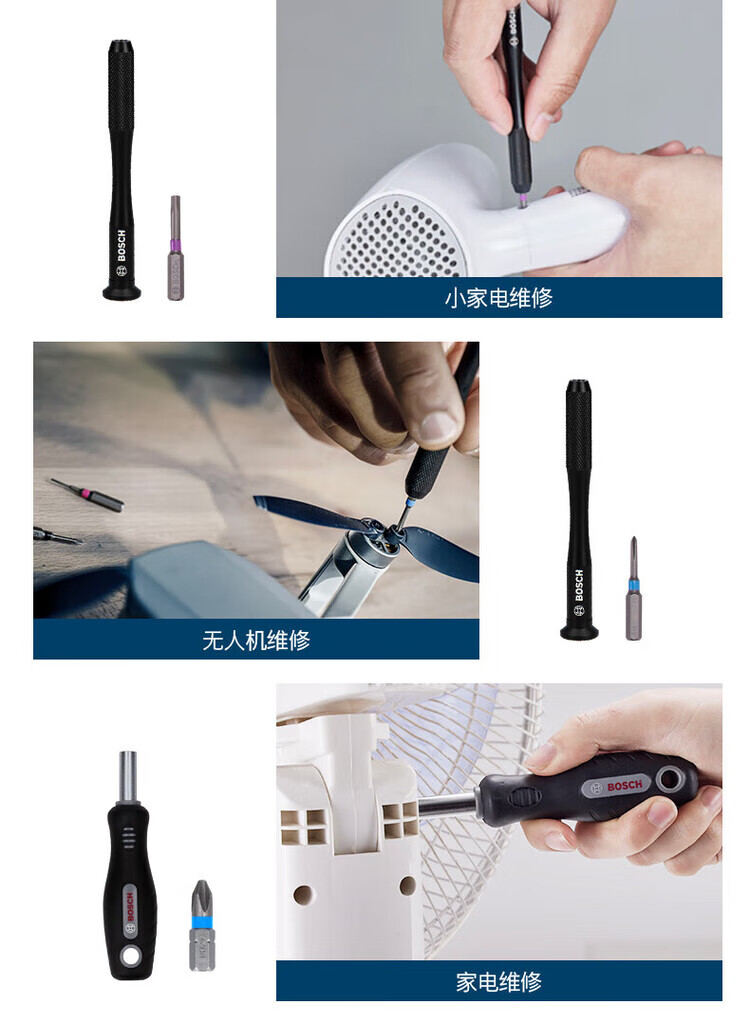 BOSCH

BOSCH

小家电维修

无人机维修

BOSCH

BOSCH

BOSCH

家电维修