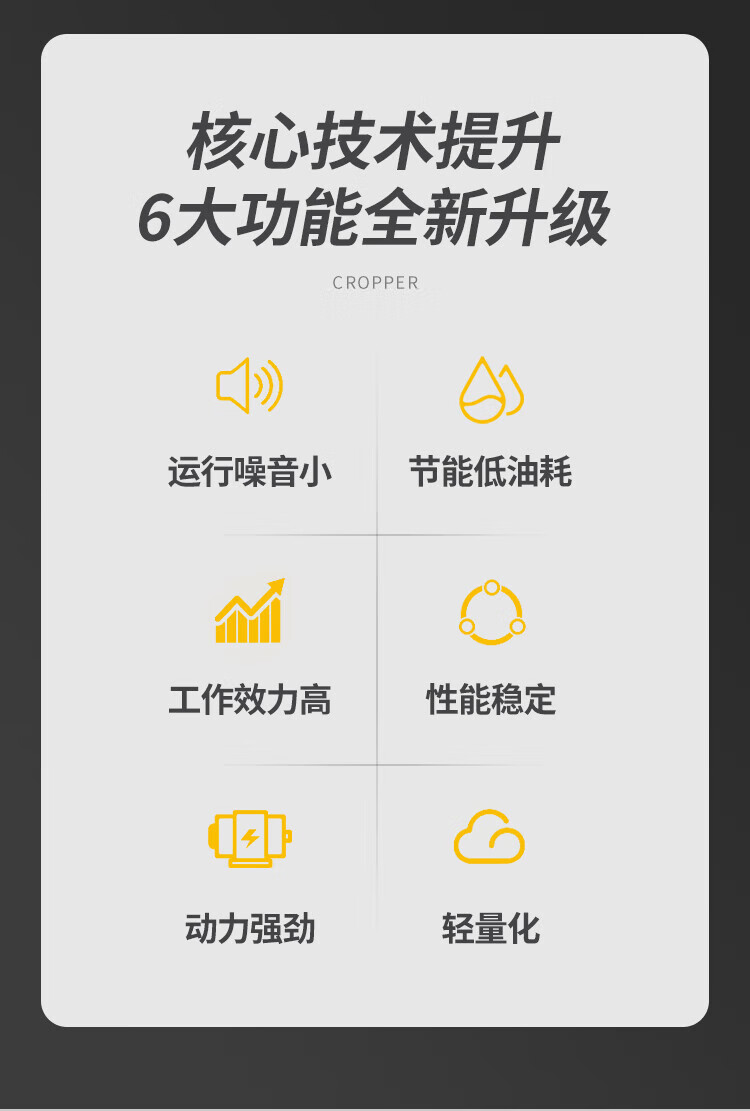 核心技术提升
6大功能全新升级

CROPPER

运行噪音小

节能低油耗

工作效力高

性能稳定

动力强劲

轻量化