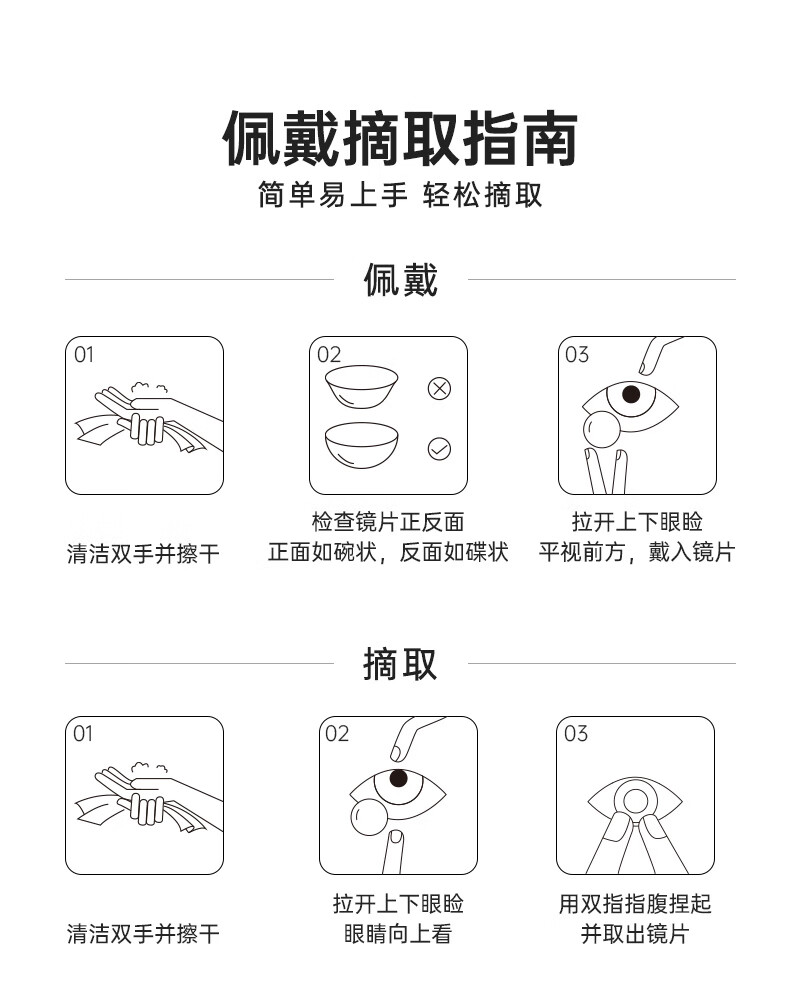 佩戴摘取指南
简单易上手 轻松摘取

佩戴

01
清洁双手并擦干

02
检查镜片正反面
正面如碗状，反面如碟状

03
拉开上下眼睑
平视前方，戴入镜片

摘取

01
清洁双手并擦干

02
拉开上下眼睑
眼睛向上看

03
用双指指腹捏起
并取出镜片