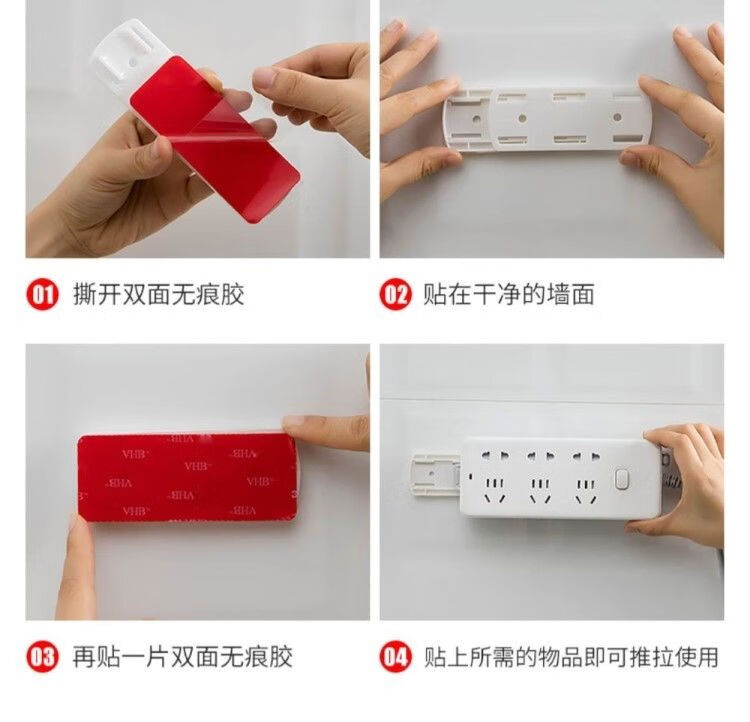 01 撕开双面无痕胶

02 贴在干净的墙面

VHB VHB VHB VHB VHB VHB VHB VHB

03 再贴一片双面无痕胶

04 贴上所需的物品即可推拉使用