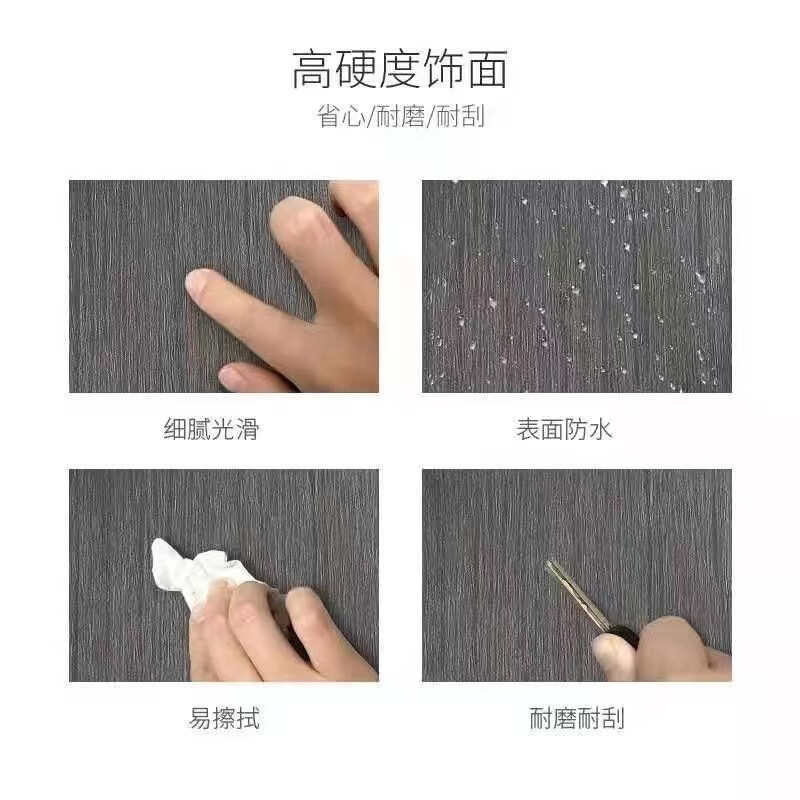 高硬度饰面

省心/耐磨/耐刮

细腻光滑

表面防水

易擦拭

耐磨耐刮