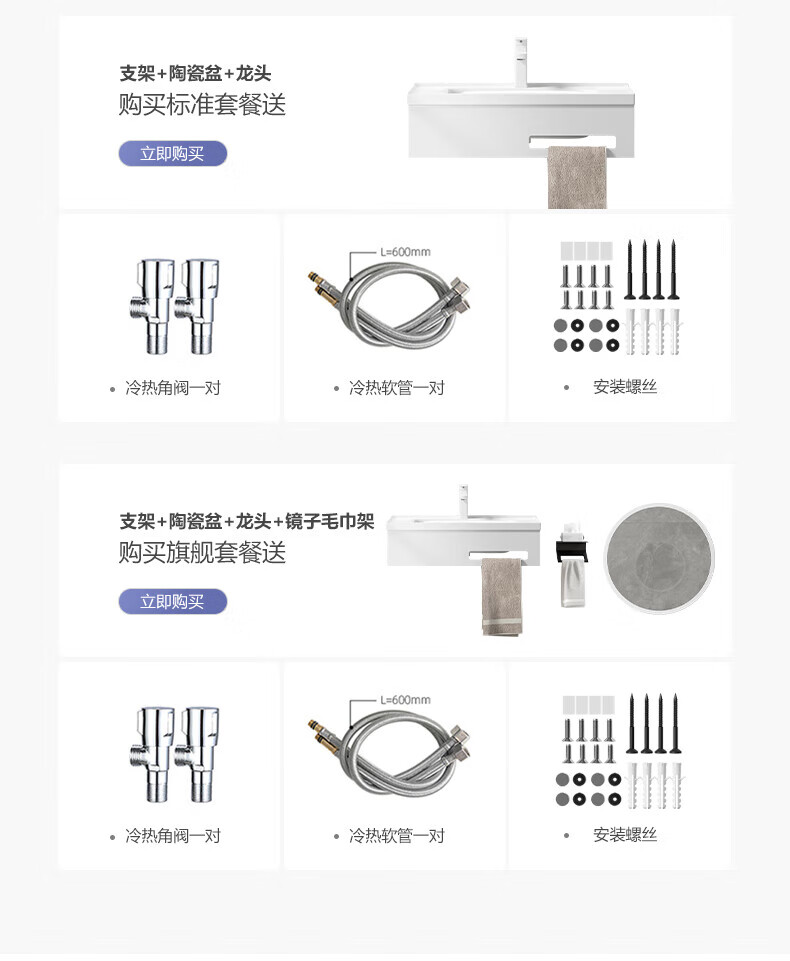 支架+陶瓷盆+龙头
购买标准套餐送

立即购买

L=600mm

• 冷热角阀一对

• 冷热软管一对

• 安装螺丝

支架+陶瓷盆+龙头+镜子毛巾架
购买旗舰套餐送

立即购买

L=600mm

• 冷热角阀一对

• 冷热软管一对

• 安装螺丝