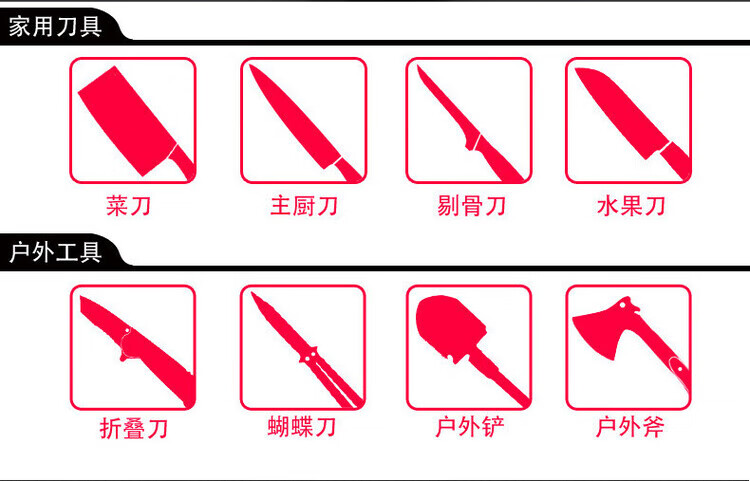 家用刀具

菜刀

主厨刀

剔骨刀

水果刀

户外工具

折叠刀

蝴蝶刀

户外铲

户外斧