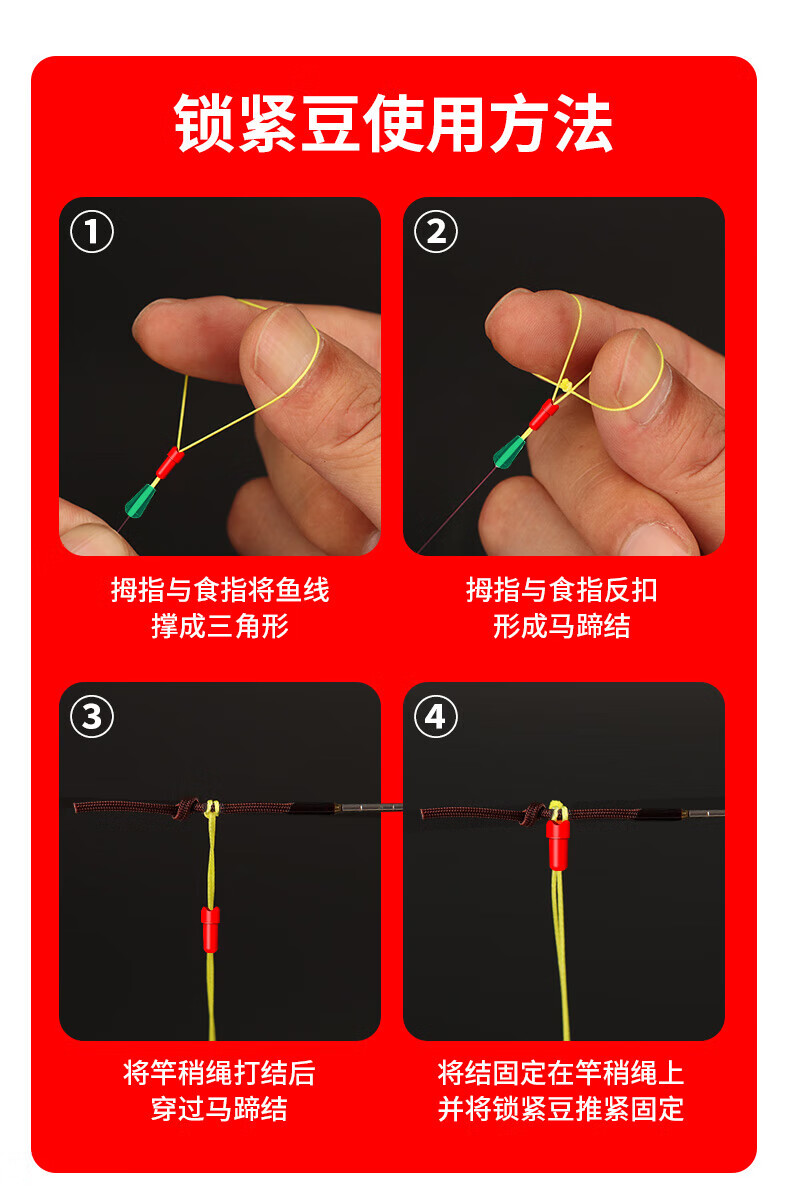 锁紧豆使用方法

1

拇指与食指将鱼线撑成三角形

2

拇指与食指反扣形成马蹄结

3

将竿稍绳打结后穿过马蹄结

4

将结固定在竿稍绳上并将锁紧豆推紧固定