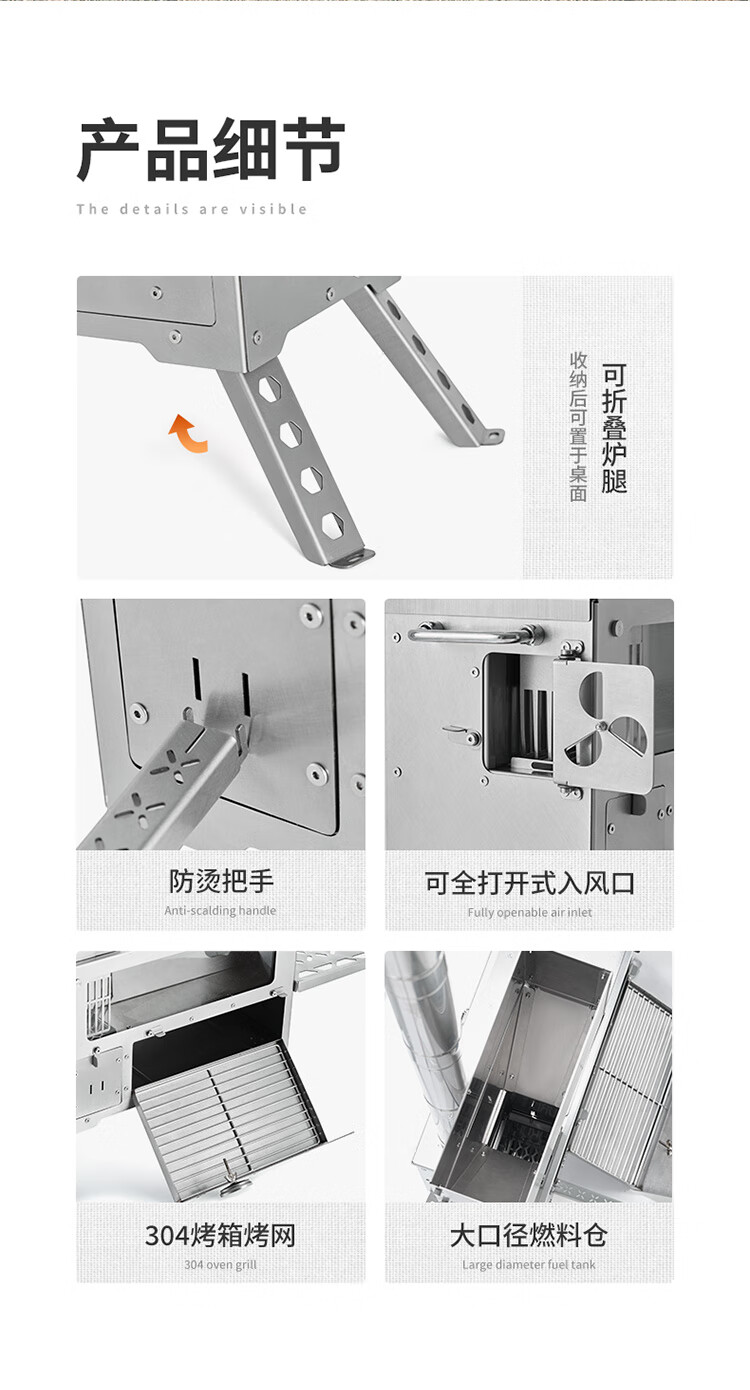 产品细节

The details are visible

可折叠炉腿

收纳后可置于桌面

防烫把手

Anti-scalding handle

可全打开式入风口

Fully openable air inlet

304烤箱烤网

304 oven grill

大口径燃料仓

Large diameter fuel tank