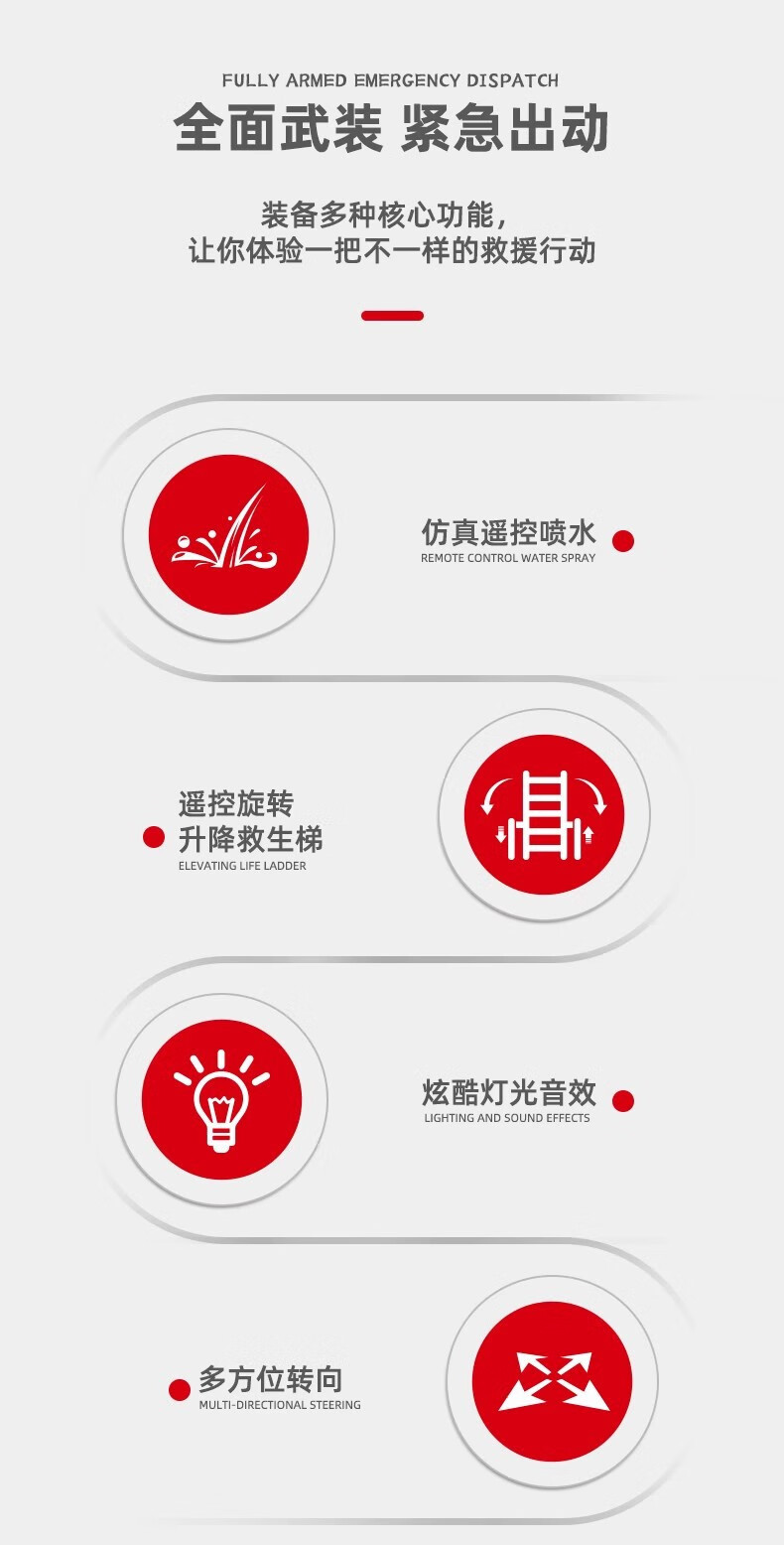 FULLY ARMED EMERGENCY DISPATCH

全面武装 紧急出动

装备多种核心功能，
让你体验一把不一样的救援行动

仿真遥控喷水
REMOTE CONTROL WATER SPRAY

遥控旋转
升降救生梯
ELEVATING LIFE LADDER

炫酷灯光音效
LIGHTING AND SOUND EFFECTS

多方位转向
MULTI-DIRECTIONAL STEERING