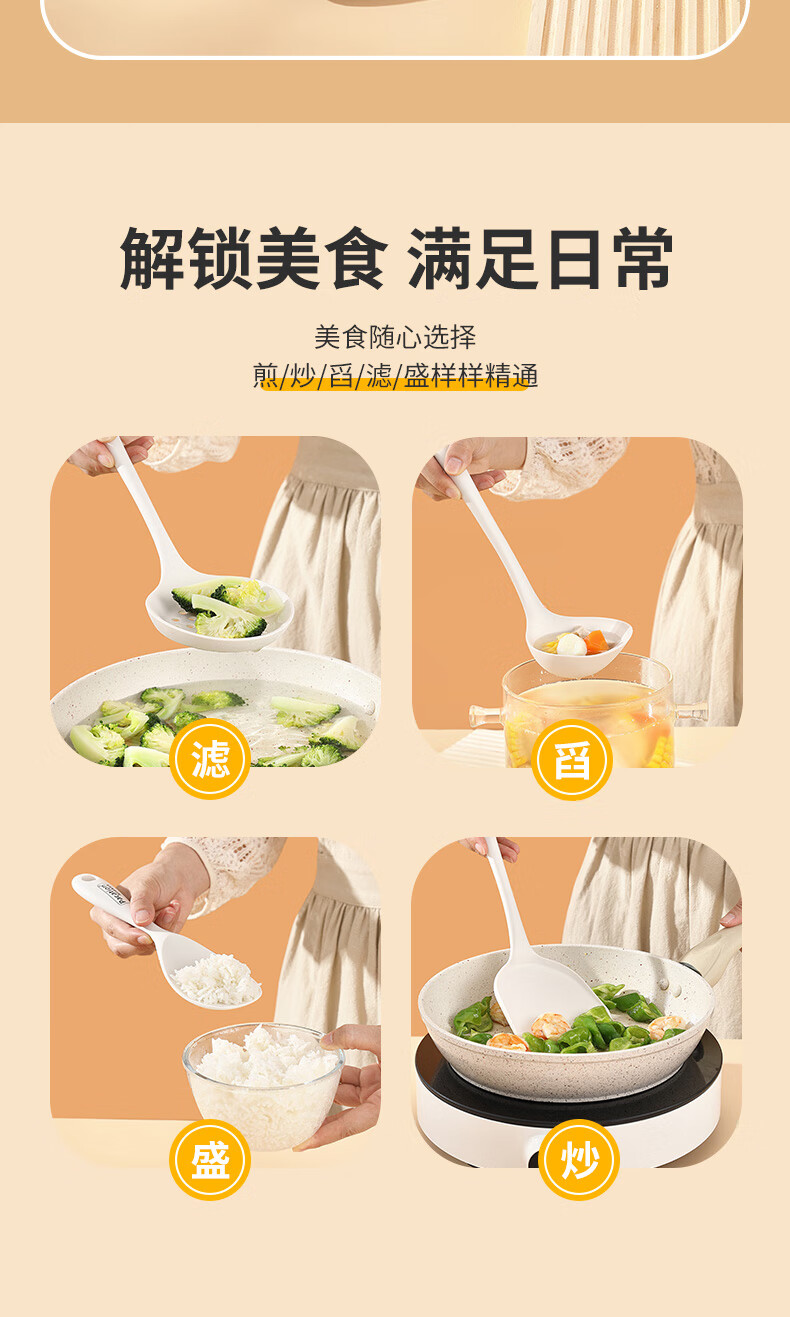 解锁美食 满足日常

美食随心选择

煎/炒/舀/滤/盛样样精通

滤

舀

盛

炒