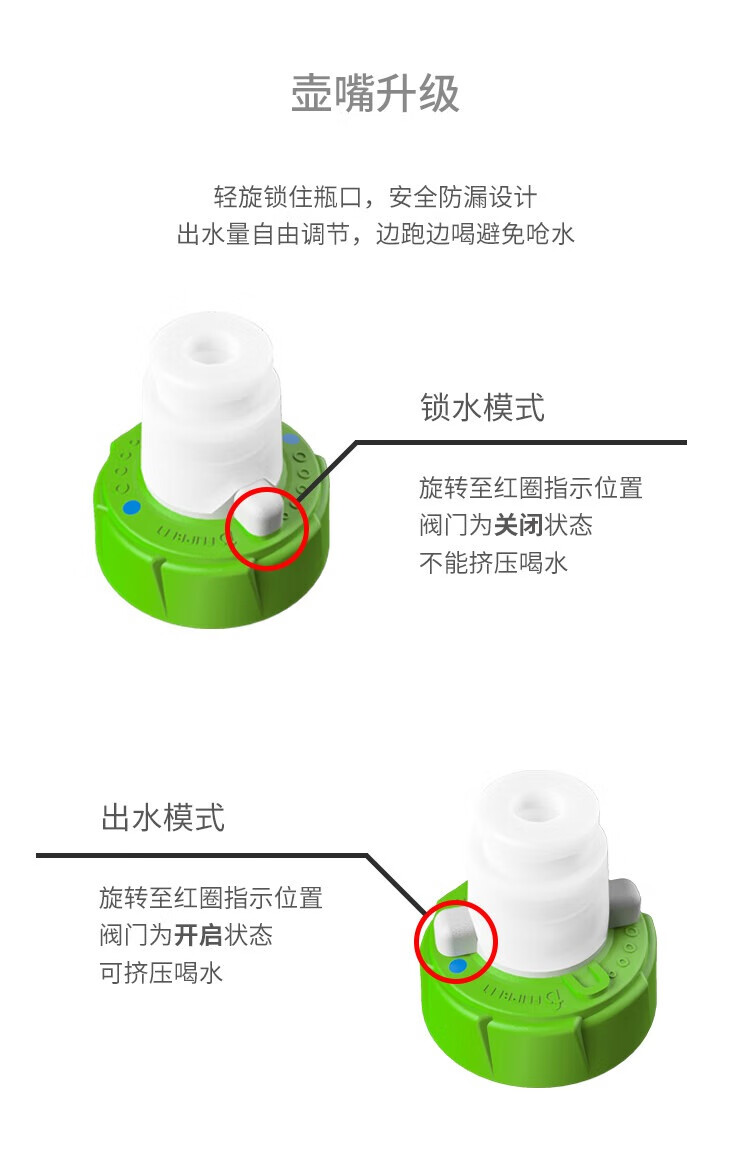 壶嘴升级

轻旋锁住瓶口，安全防漏设计
出水量自由调节，边跑边喝避免呛水

锁水模式

旋转至红圈指示位置
阀门为关闭状态
不能挤压喝水

出水模式

旋转至红圈指示位置
阀门为开启状态
可挤压喝水