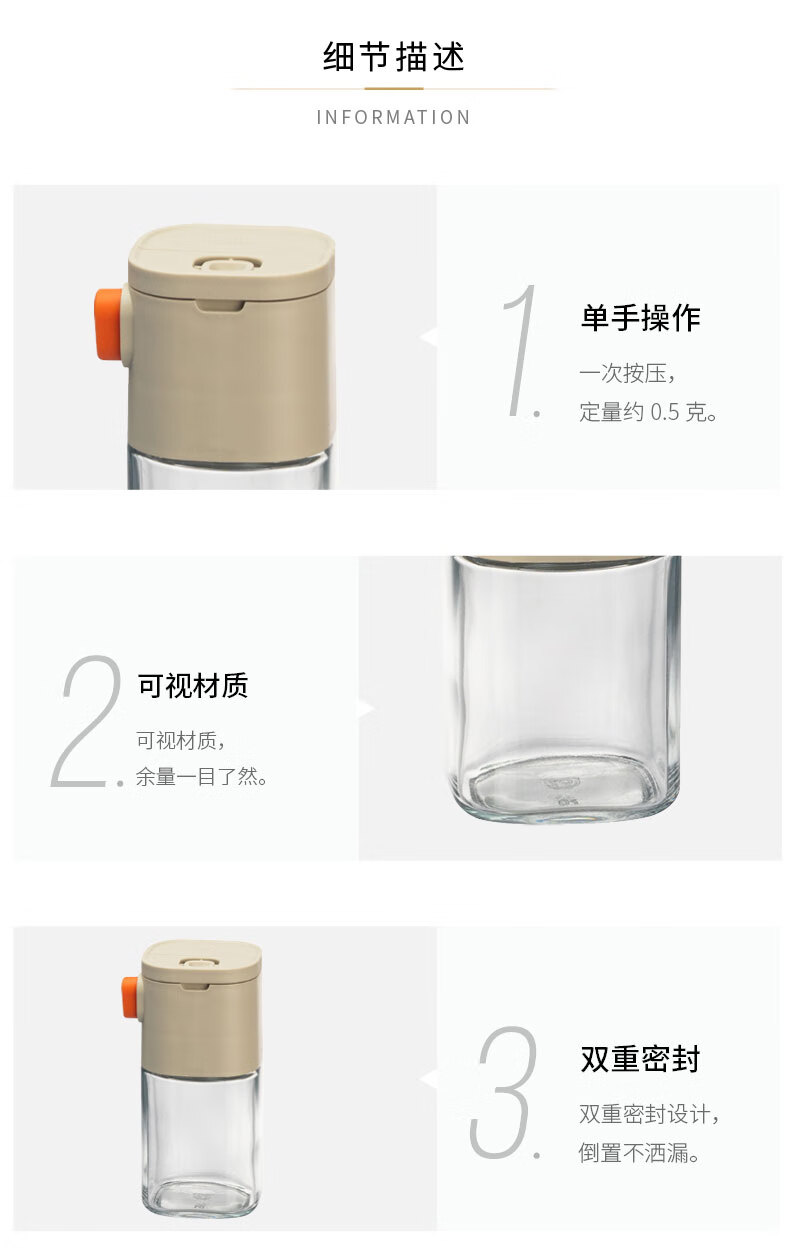 细节描述

INFORMATION

1.

单手操作

一次按压，
定量约 0.5 克。

2.

可视材质

可视材质，
余量一目了然。

3.

双重密封

双重密封设计，
倒置不洒漏。