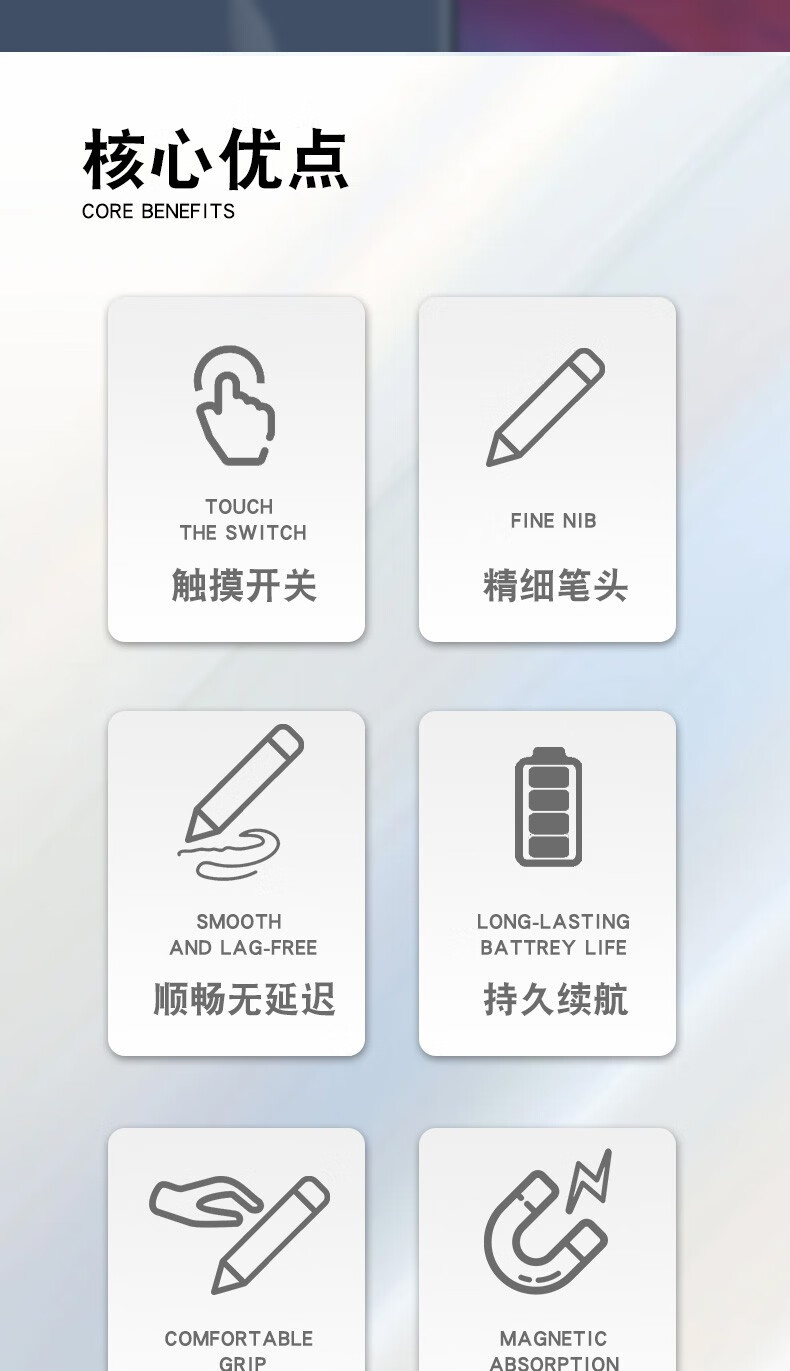 核心优点
CORE BENEFITS

TOUCH
THE SWITCH
触摸开关

FINE NIB
精细笔头

SMOOTH
AND LAG-FREE
顺畅无延迟

LONG-LASTING
BATTREY LIFE
持久续航

COMFORTABLE
GRIP

MAGNETIC
ABSORPTION