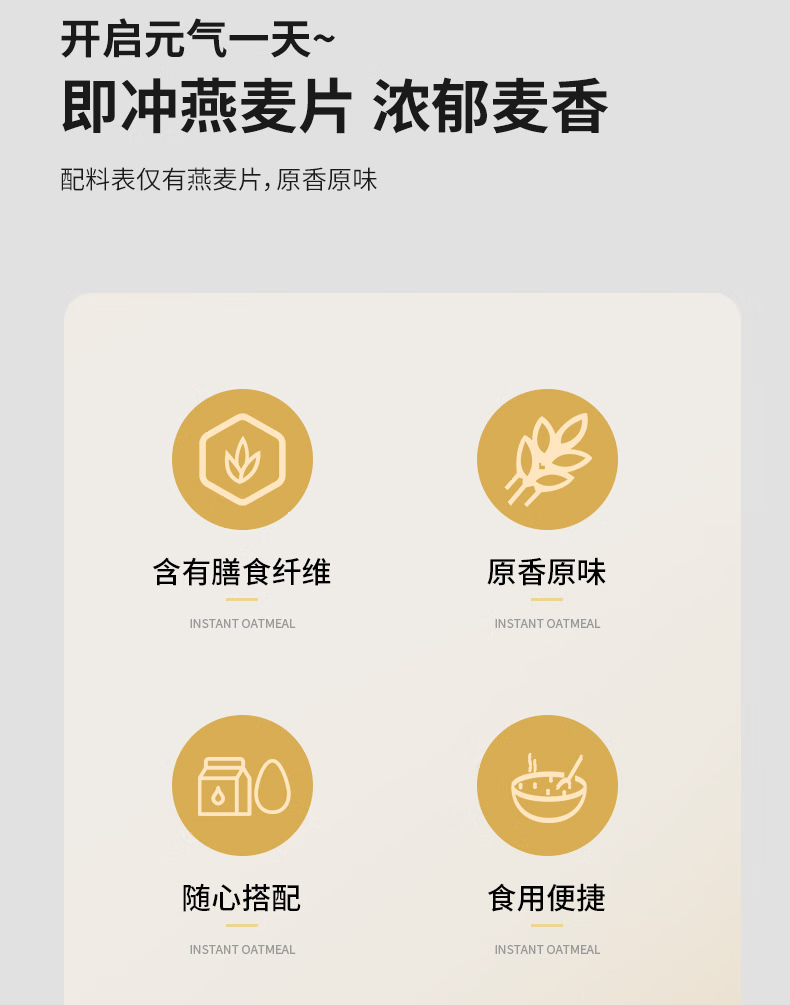 开启元气一天~

即冲燕麦片 浓郁麦香

配料表仅有燕麦片，原香原味

含有膳食纤维

INSTANT OATMEAL

原香原味

INSTANT OATMEAL

随心搭配

INSTANT OATMEAL

食用便捷

INSTANT OATMEAL