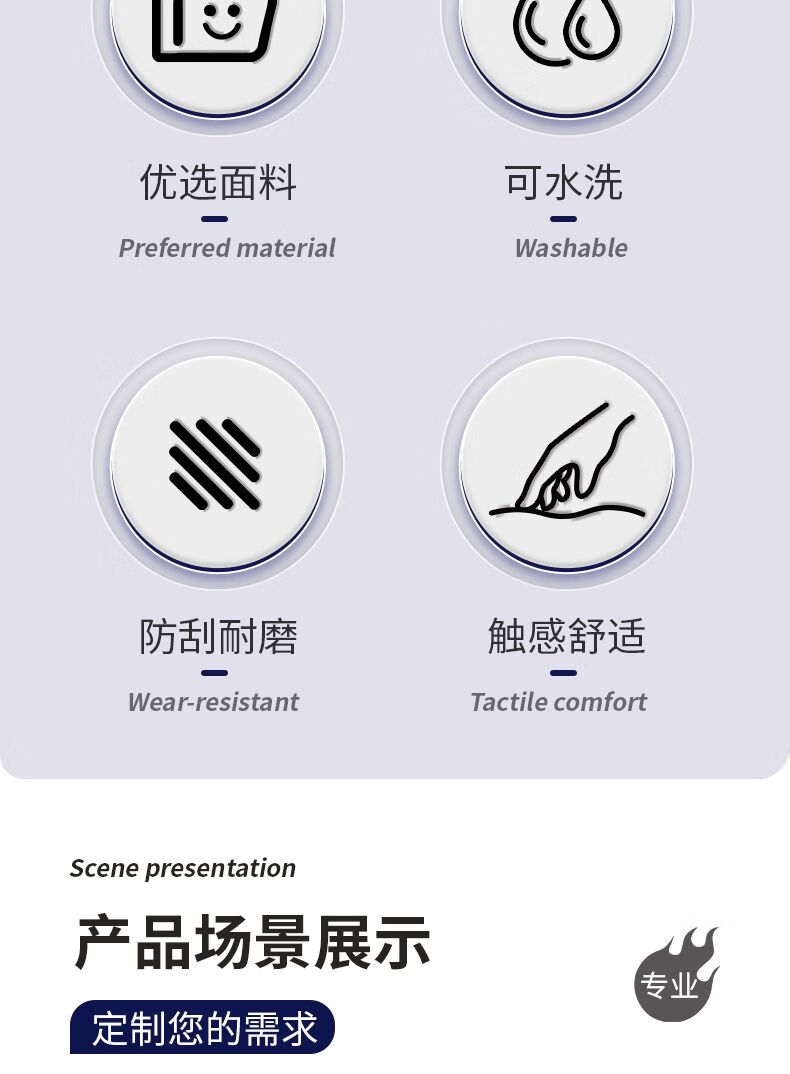 优选面料
Preferred material

可水洗
Washable

防刮耐磨
Wear-resistant

触感舒适
Tactile comfort

Scene presentation

产品场景展示

定制您的需求

专业