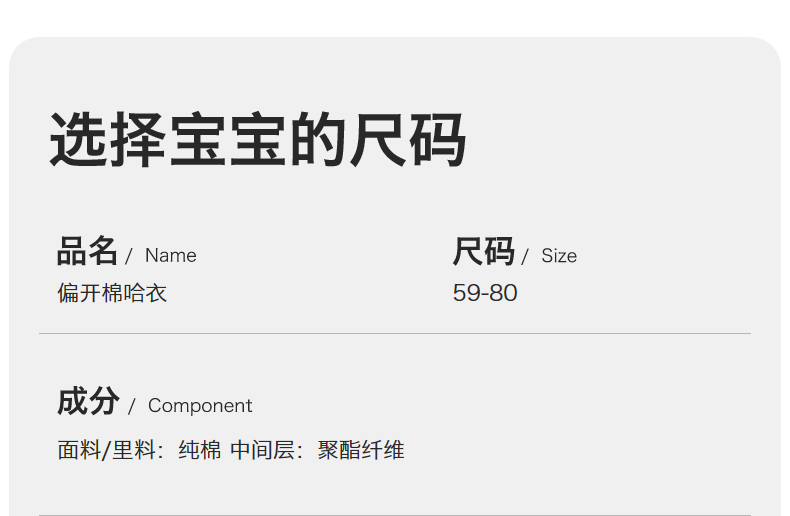 选择宝宝的尺码

品名 / Name
偏开棉哈衣

尺码 / Size
59-80

成分 / Component
面料/里料：纯棉 中间层：聚酯纤维