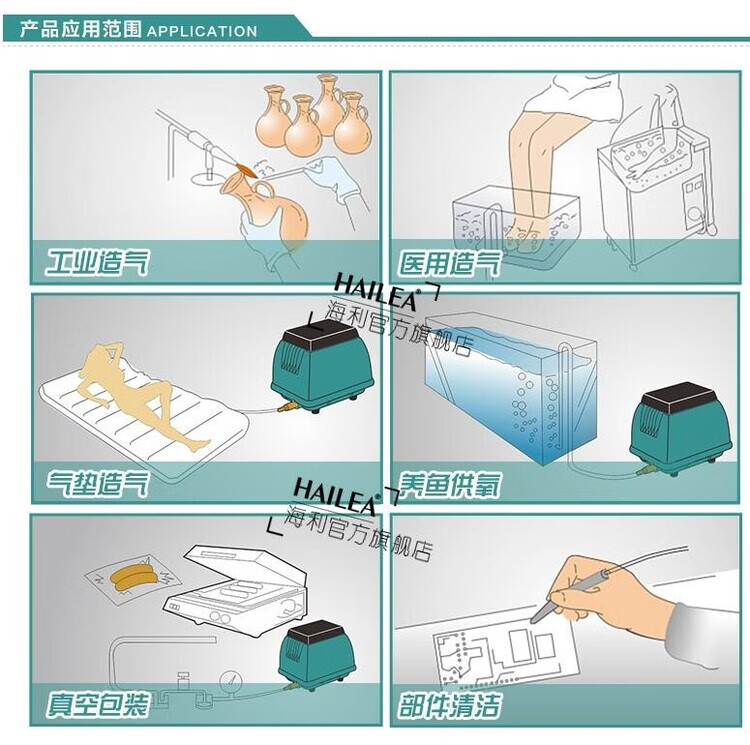 产品应用范围 APPLICATION

工业造气

医用造气

HAILEA®
海利官方旗舰店

气垫造气

养鱼供氧

HAILEA®
海利官方旗舰店

真空包装

部件清洁