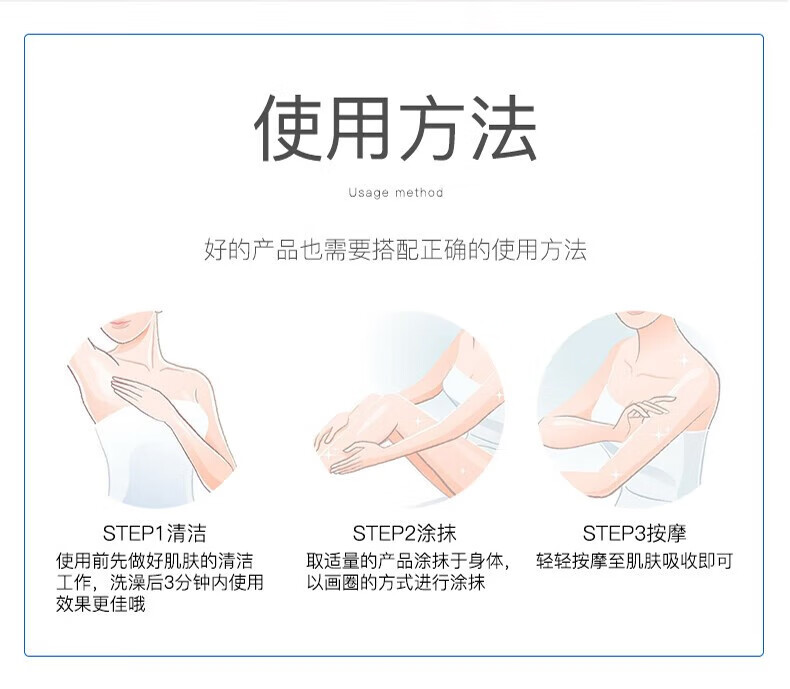 使用方法

Usage method

好的产品也需要搭配正确的使用方法

STEP1清洁
使用前先做好肌肤的清洁工作，洗澡后3分钟内使用效果更佳哦

STEP2涂抹
取适量的产品涂抹于身体，以画圈的方式进行涂抹

STEP3按摩
轻轻按摩至肌肤吸收即可