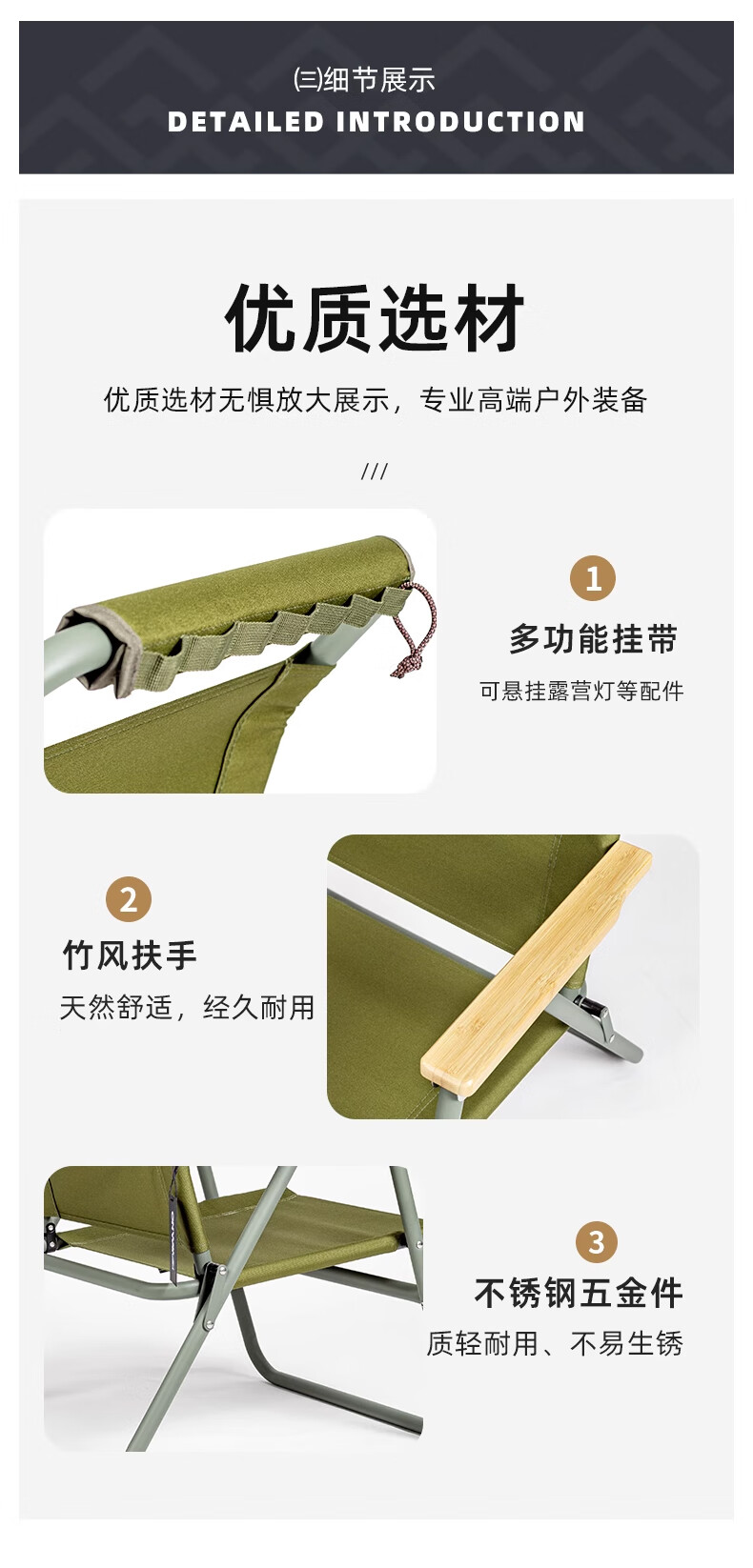 ㈢细节展示
DETAILED INTRODUCTION

优质选材

优质选材无惧放大展示，专业高端户外装备

///

1
多功能挂带
可悬挂露营灯等配件

2
竹风扶手
天然舒适，经久耐用

3
不锈钢五金件
质轻耐用、不易生锈